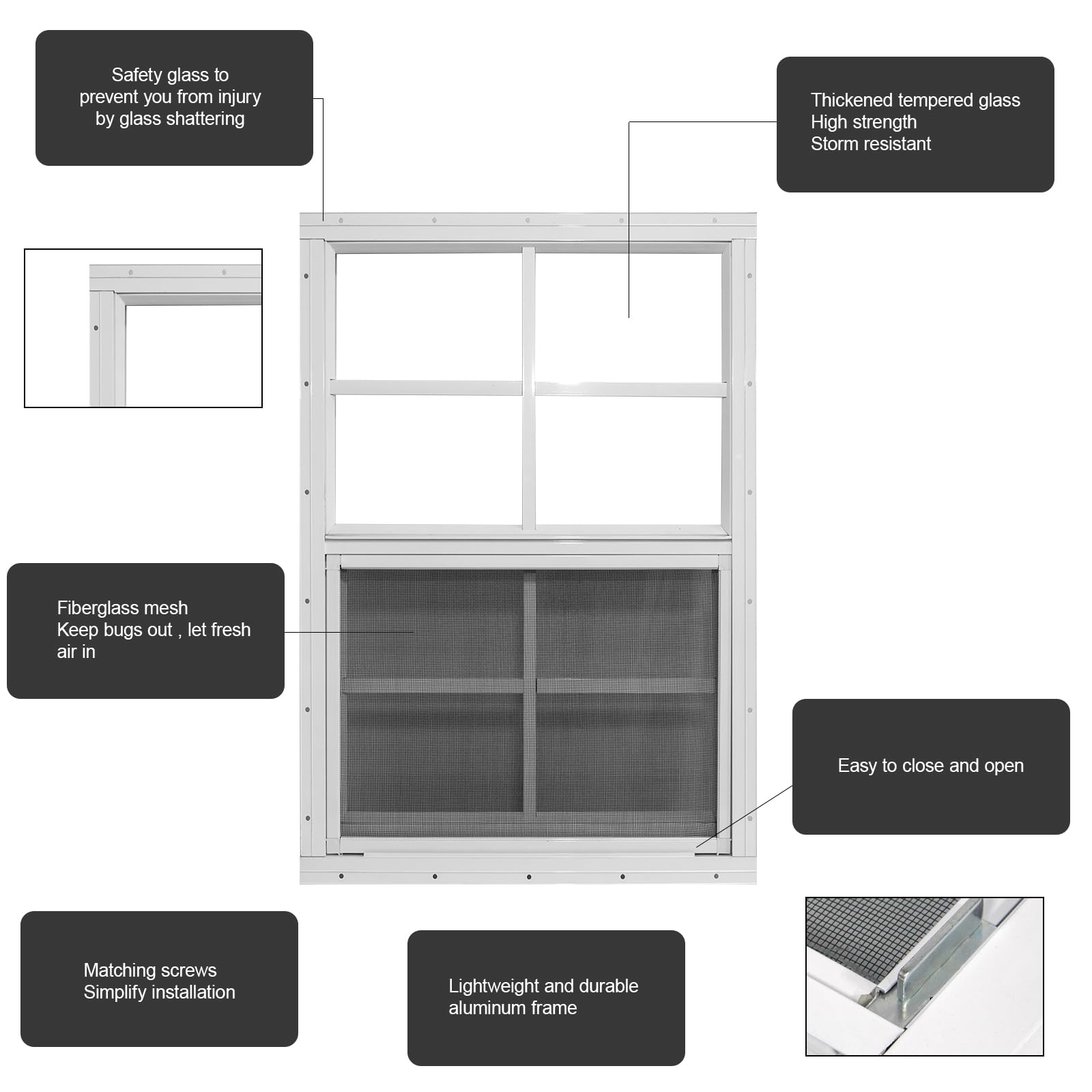 Safety glass to prevent you from injury by glass shattering

Thickened tempered glass
High strength
Storm resistant

Fiberglass mesh
Keep bugs out , let fresh air in

Easy to close and open

Matching screws
Simplify installation

Lightweight and durable aluminum frame