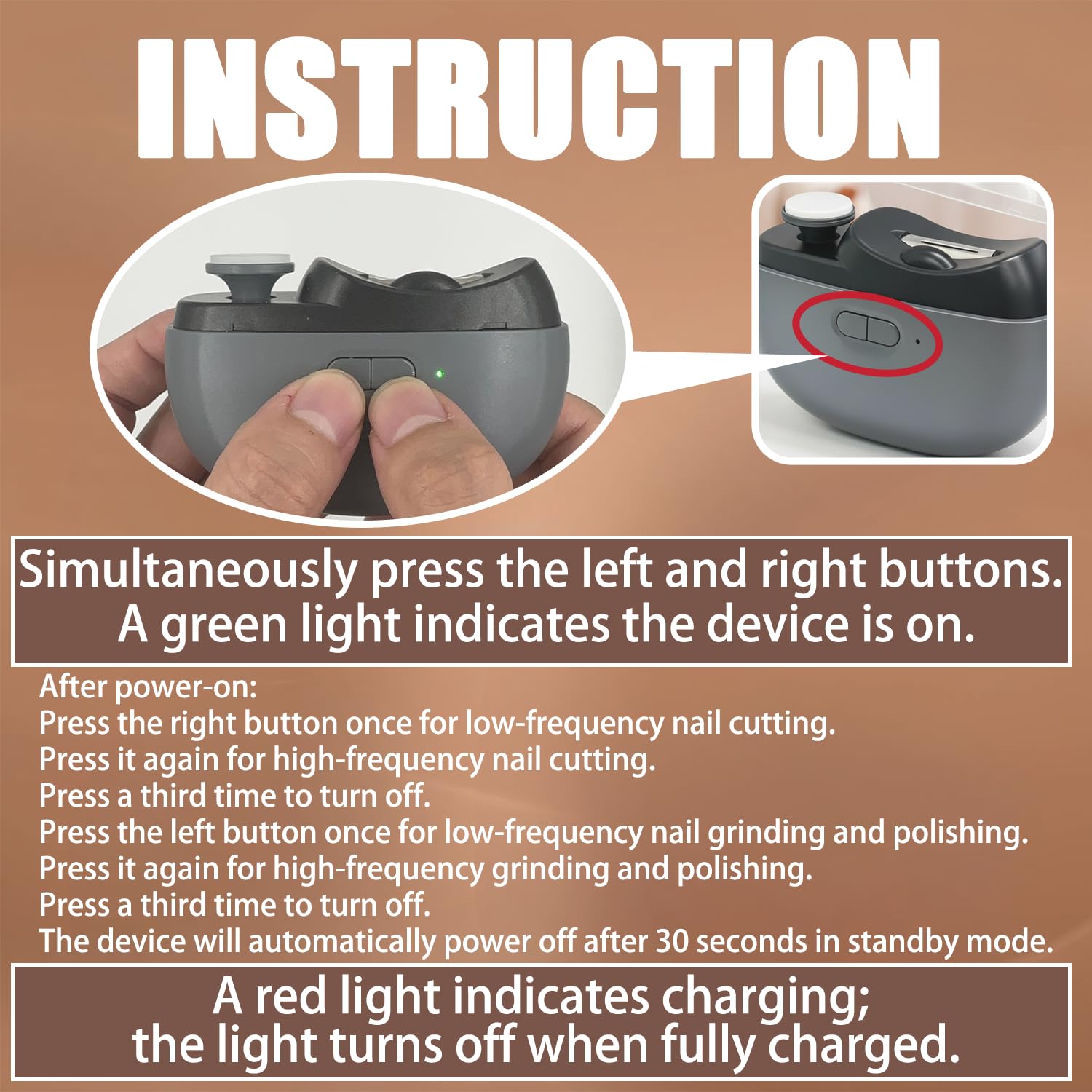 INSTRUCTION

Simultaneously press the left and right buttons. A green light indicates the device is on.

After power-on:
Press the right button once for low-frequency nail cutting.
Press it again for high-frequency nail cutting.
Press a third time to turn off.
Press the left button once for low-frequency nail grinding and polishing.
Press it again for high-frequency grinding and polishing.
Press a third time to turn off.
The device will automatically power off after 30 seconds in standby mode.

A red light indicates charging; the light turns off when fully charged.