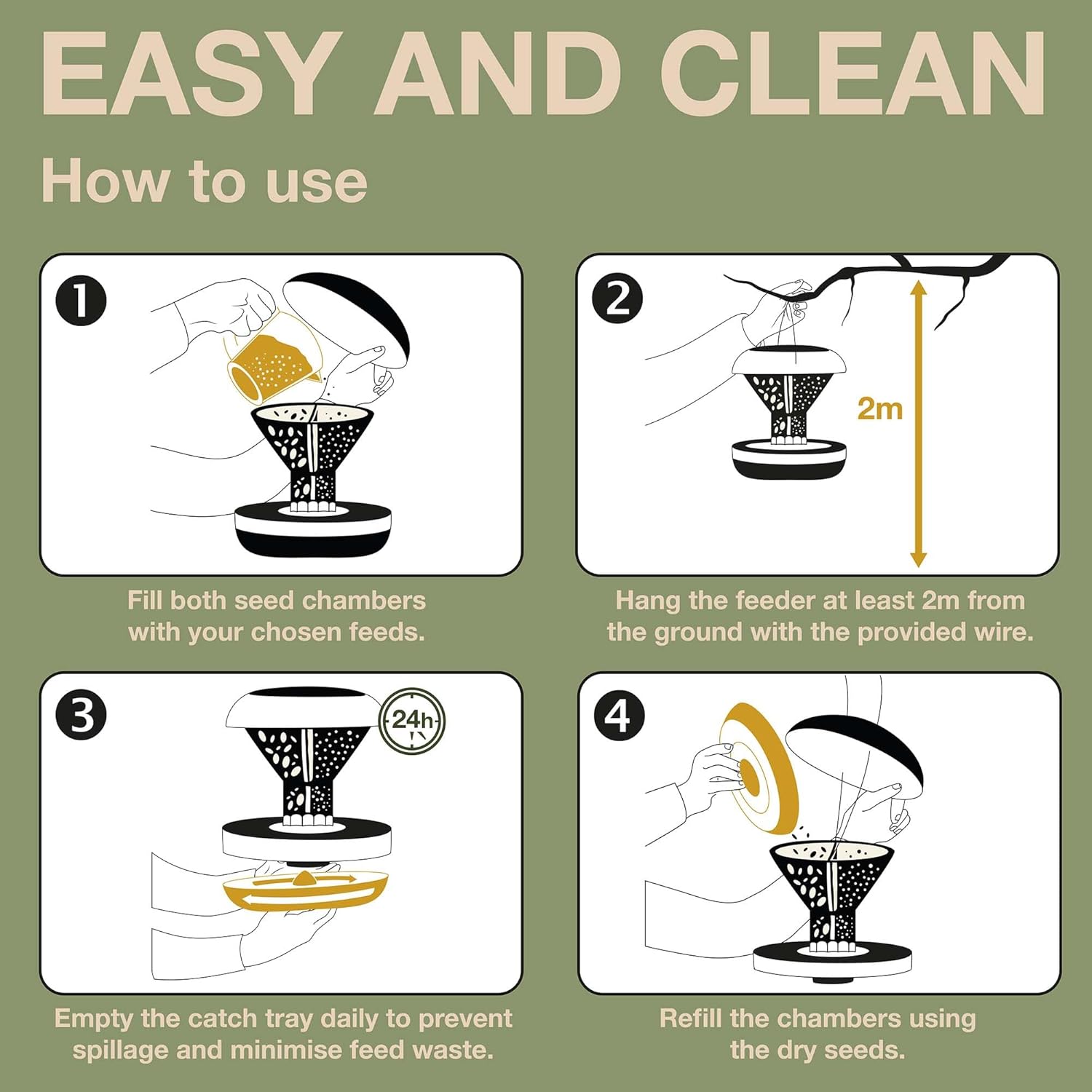 EASY AND CLEAN

How to use

1

Fill both seed chambers with your chosen feeds.

2

2m

Hang the feeder at least 2m from the ground with the provided wire.

3

24h

Empty the catch tray daily to prevent spillage and minimise feed waste.

4

Refill the chambers using the dry seeds.