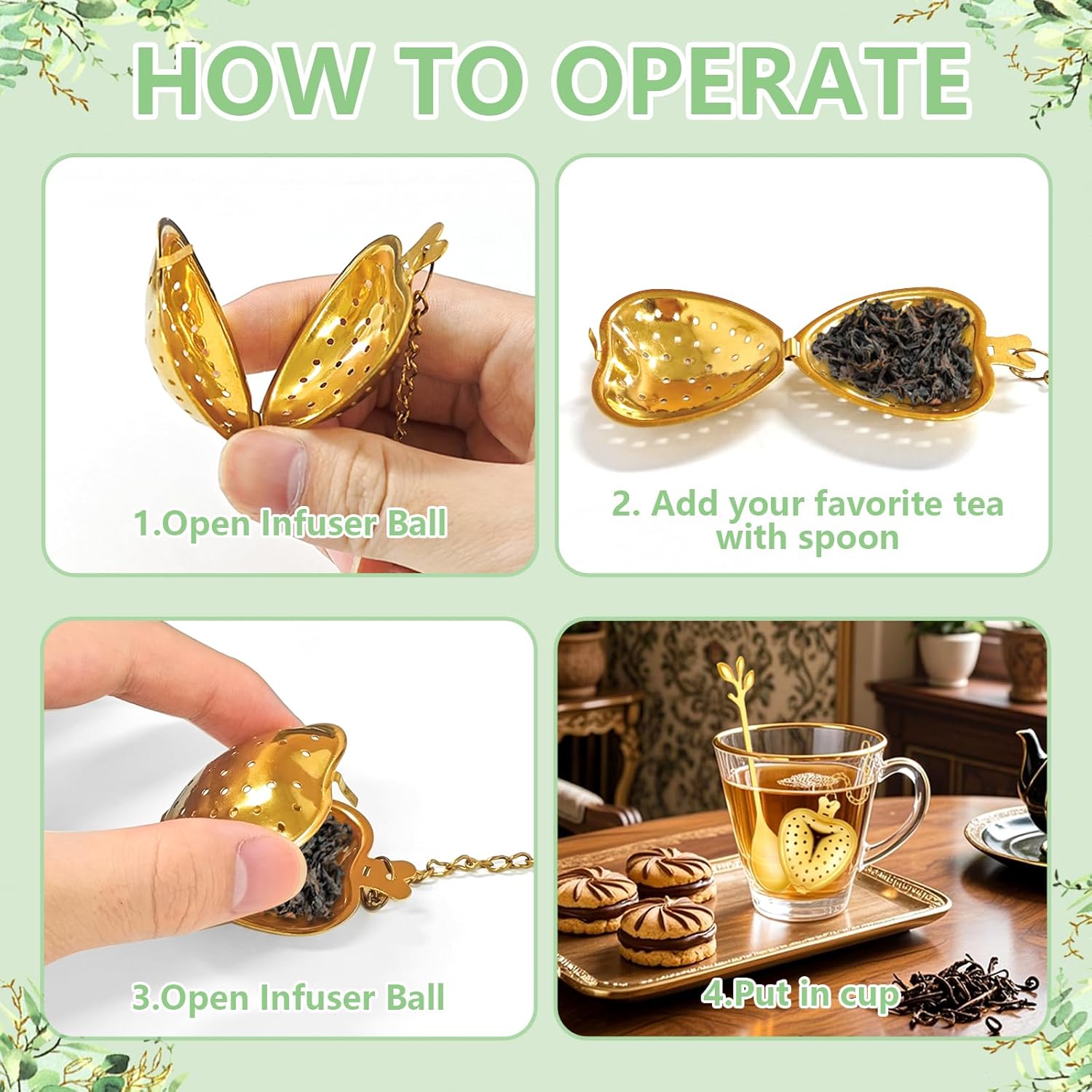 HOW TO OPERATE

1.Open Infuser Ball

2. Add your favorite tea with spoon

3.Open Infuser Ball

4.Put in cup