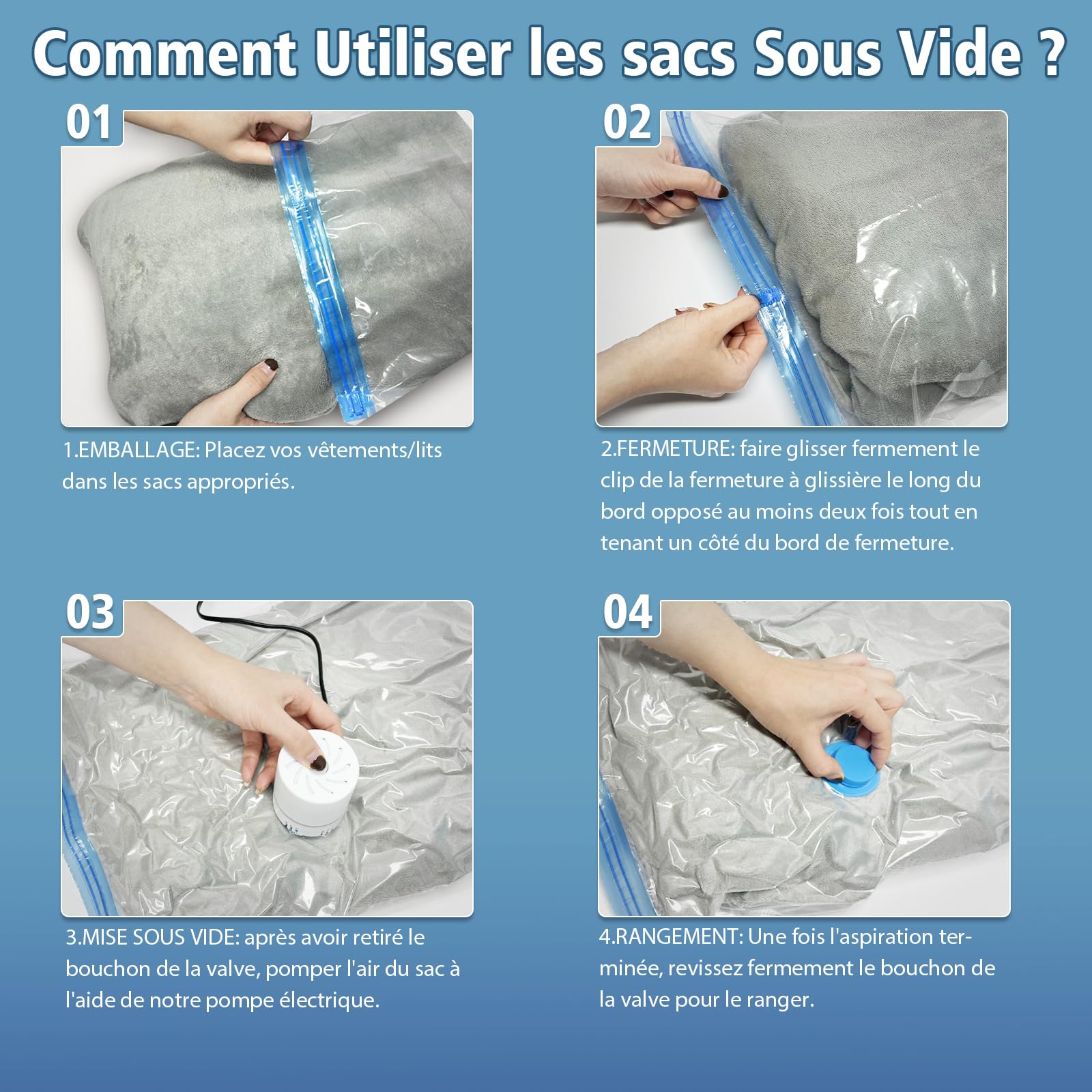 Comment Utiliser les sacs Sous Vide ?

01

1.EMBALLAGE: Placez vos vêtements/lits dans les sacs appropriés.

02

2.FERMETURE: faire glisser fermement le clip de la fermeture à glissière le long du bord opposé au moins deux fois tout en tenant un côté du bord de fermeture.

03

3.MISE SOUS VIDE: après avoir retiré le bouchon de la valve, pomper l'air du sac à l'aide de notre pompe électrique.

04

4.RANGEMENT: Une fois l'aspiration terminée, revissez fermement le bouchon de la valve pour le ranger.