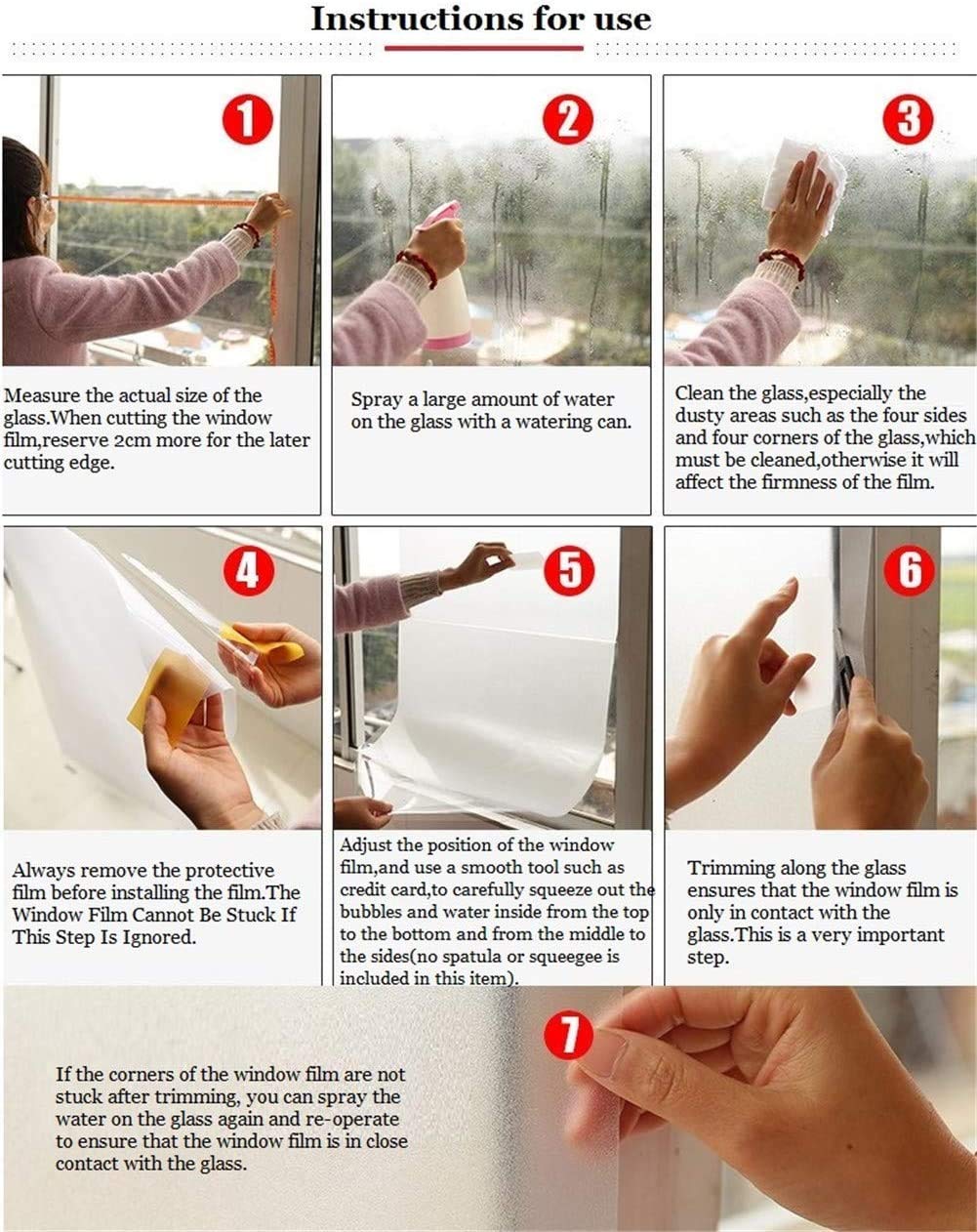 Instructions for use

1

Measure the actual size of the glass.When cutting the window film,reserve 2cm more for the later cutting edge.

2

Spray a large amount of water on the glass with a watering can.

3

Clean the glass,especially the dusty areas such as the four sides and four corners of the glass,which must be cleaned,otherwise it will affect the firmness of the film.

4

Always remove the protective film before installing the film.The Window Film Cannot Be Stuck If This Step Is Ignored.

5

Adjust the position of the window film,and use a smooth tool such as credit card,to carefully squeeze out the bubbles and water inside from the top to the bottom and from the middle to the sides(no spatula or squeegee is included in this item).

6

Trimming along the glass ensures that the window film is only in contact with the glass.This is a very important step.

7

If the corners of the window film are not stuck after trimming, you can spray the water on the glass again and re-operate to ensure that the window film is in close contact with the glass.