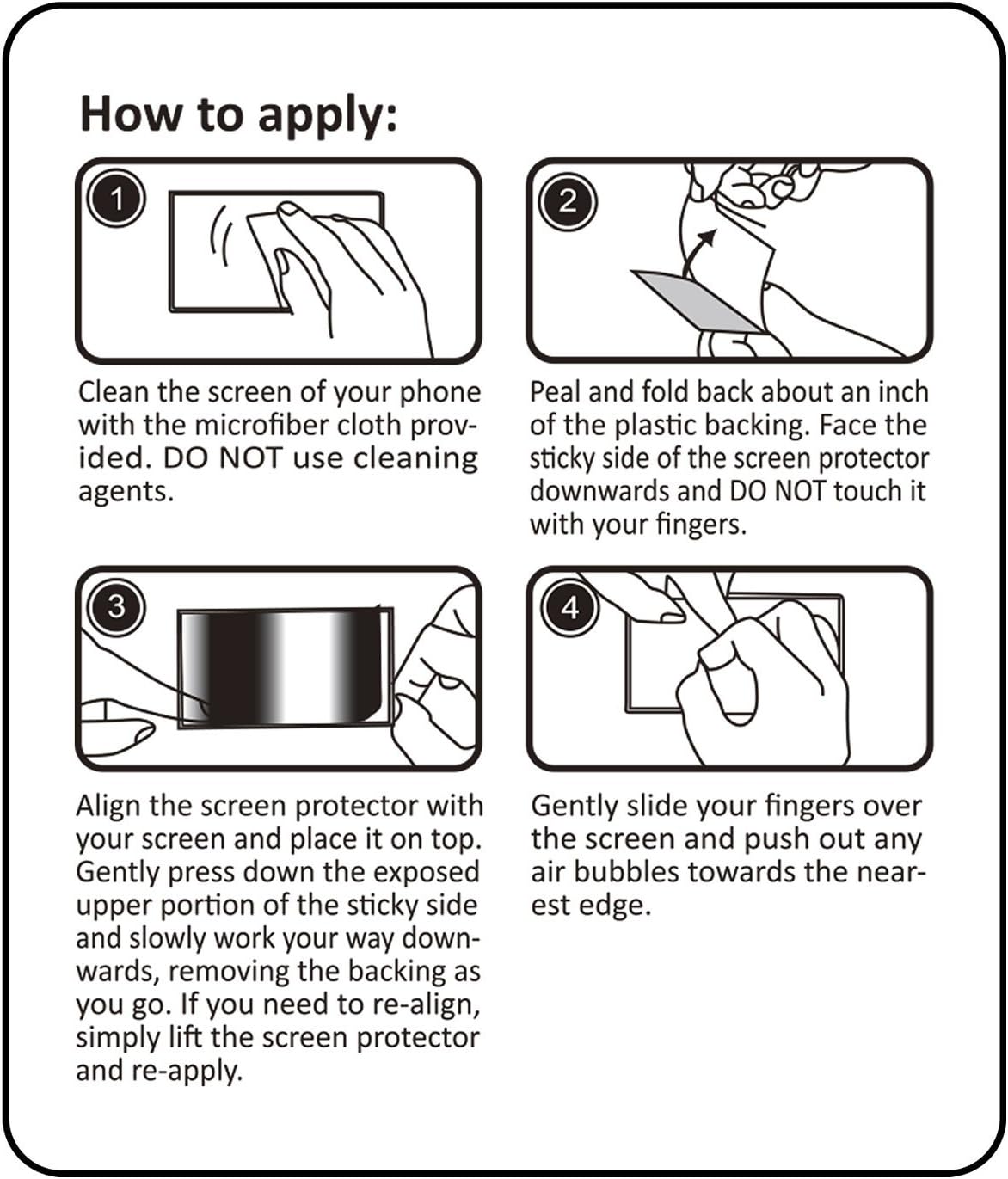 How to apply:

1

Clean the screen of your phone with the microfiber cloth provided. DO NOT use cleaning agents.

2

Peal and fold back about an inch of the plastic backing. Face the sticky side of the screen protector downwards and DO NOT touch it with your fingers.

3

Align the screen protector with your screen and place it on top. Gently press down the exposed upper portion of the sticky side and slowly work your way downwards, removing the backing as you go. If you need to re-align, simply lift the screen protector and re-apply.

4

Gently slide your fingers over the screen and push out any air bubbles towards the nearest edge.