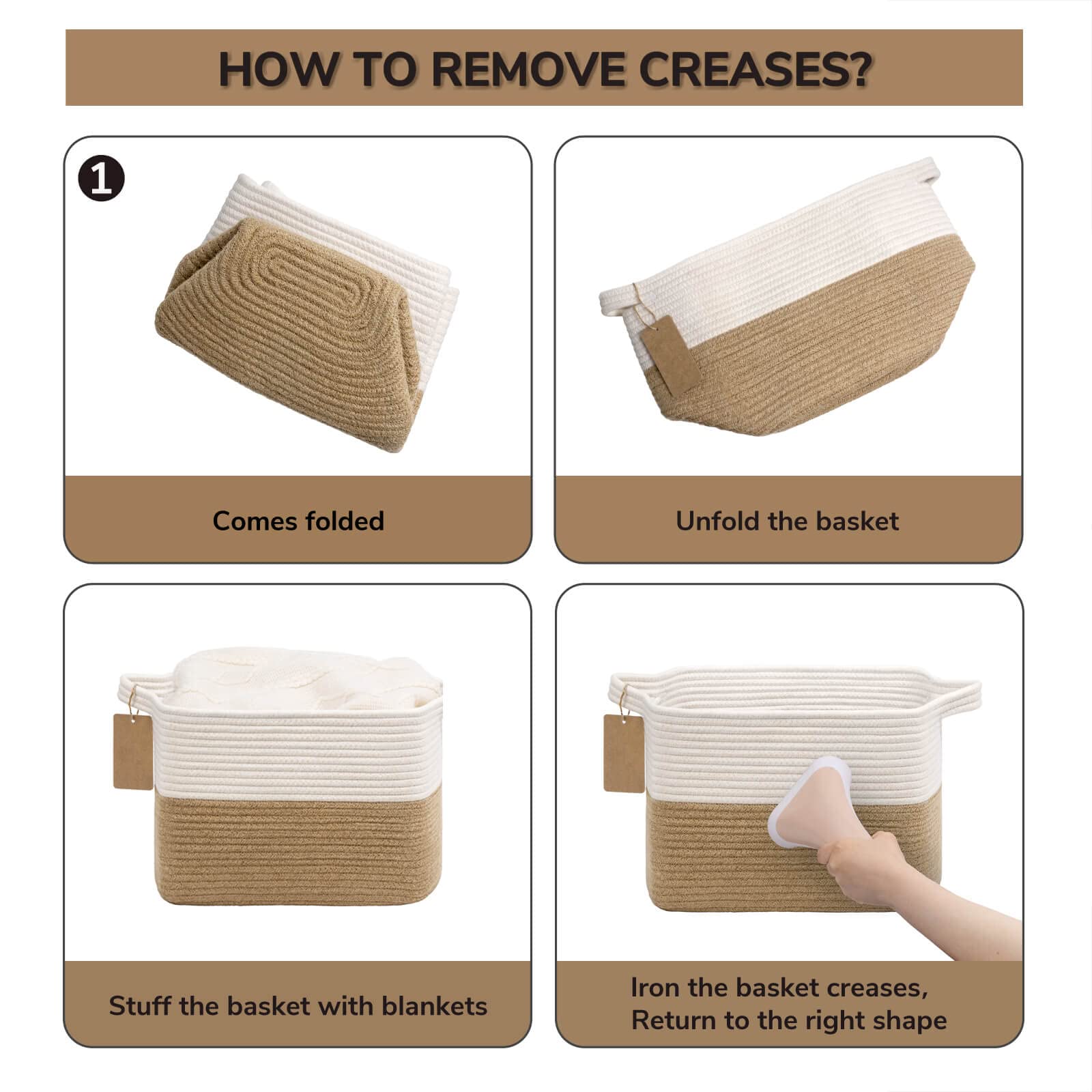 HOW TO REMOVE CREASES?

1

Comes folded

Unfold the basket

Stuff the basket with blankets

Iron the basket creases,
Return to the right shape