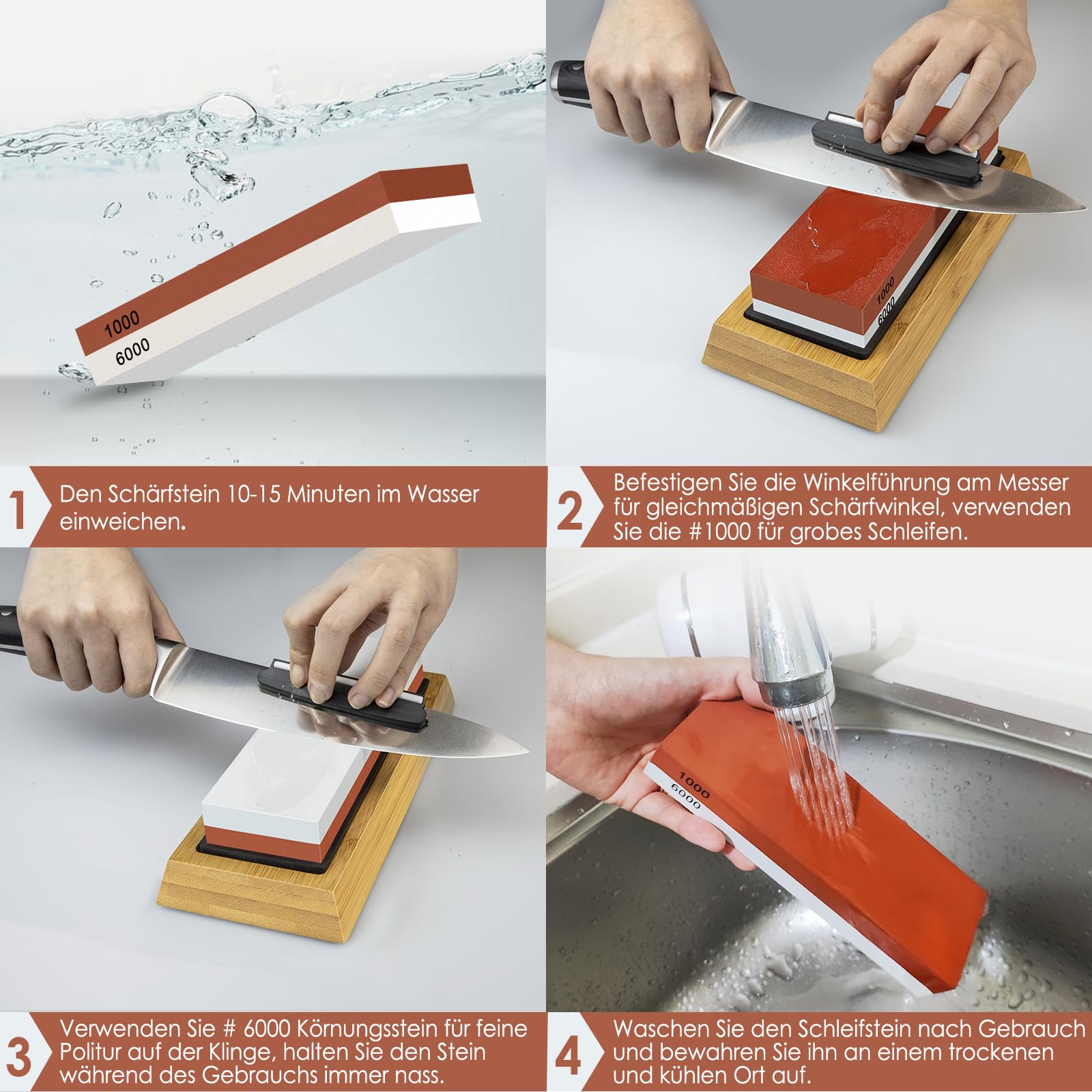 1000
6000

1000
6000

1 Den Schärfstein 10-15 Minuten im Wasser einweichen.

2 Befestigen Sie die Winkelführung am Messer für gleichmäßigen Schärfwinkel, verwenden Sie die #1000 für grobes Schleifen.

1000
6000

3 Verwenden Sie # 6000 Körnungsstein für feine Politur auf der Klinge, halten Sie den Stein während des Gebrauchs immer nass.

4 Waschen Sie den Schleifstein nach Gebrauch und bewahren Sie ihn an einem trockenen und kühlen Ort auf.