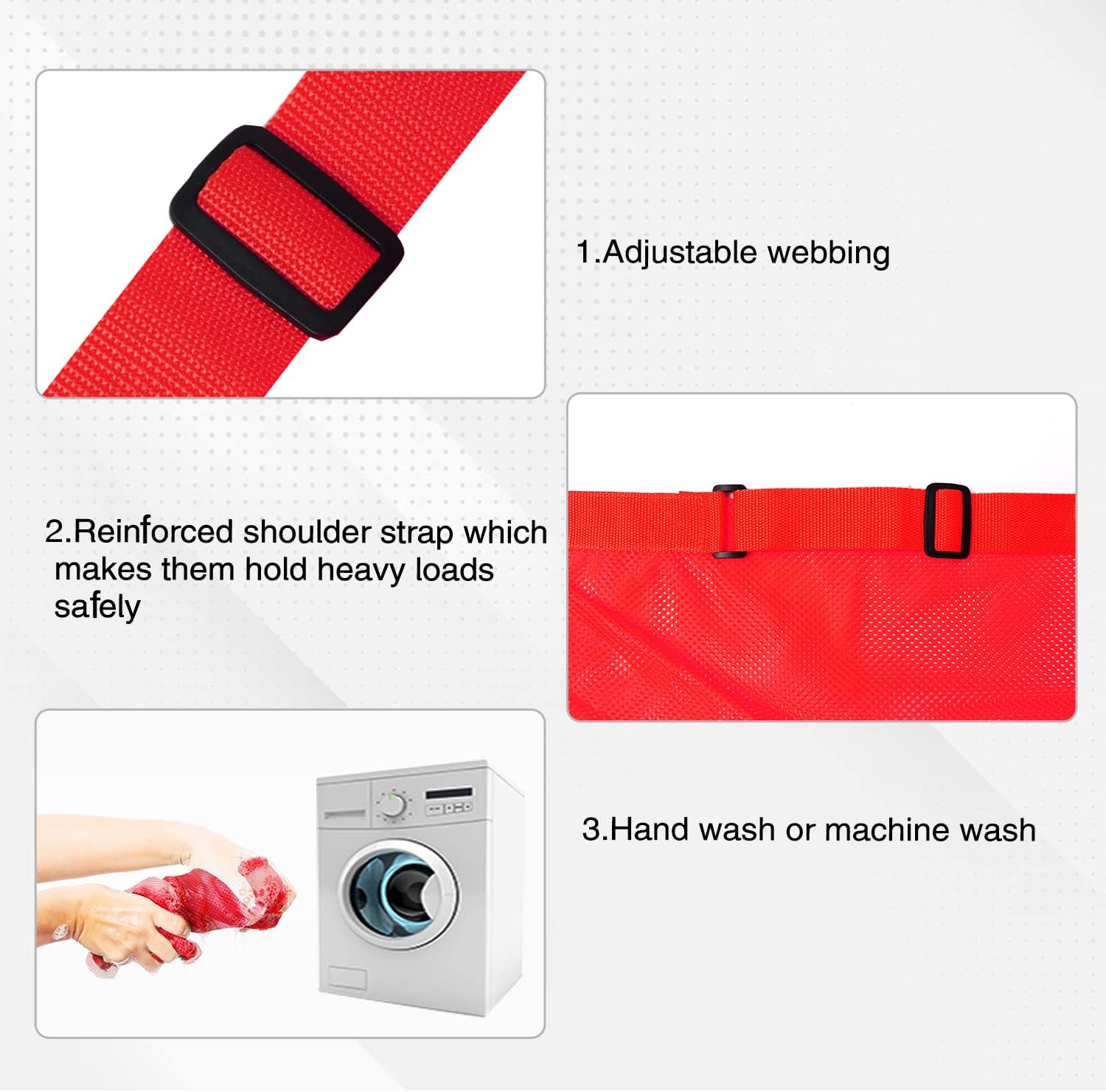 1.Adjustable webbing

2.Reinforced shoulder strap which makes them hold heavy loads safely

3.Hand wash or machine wash