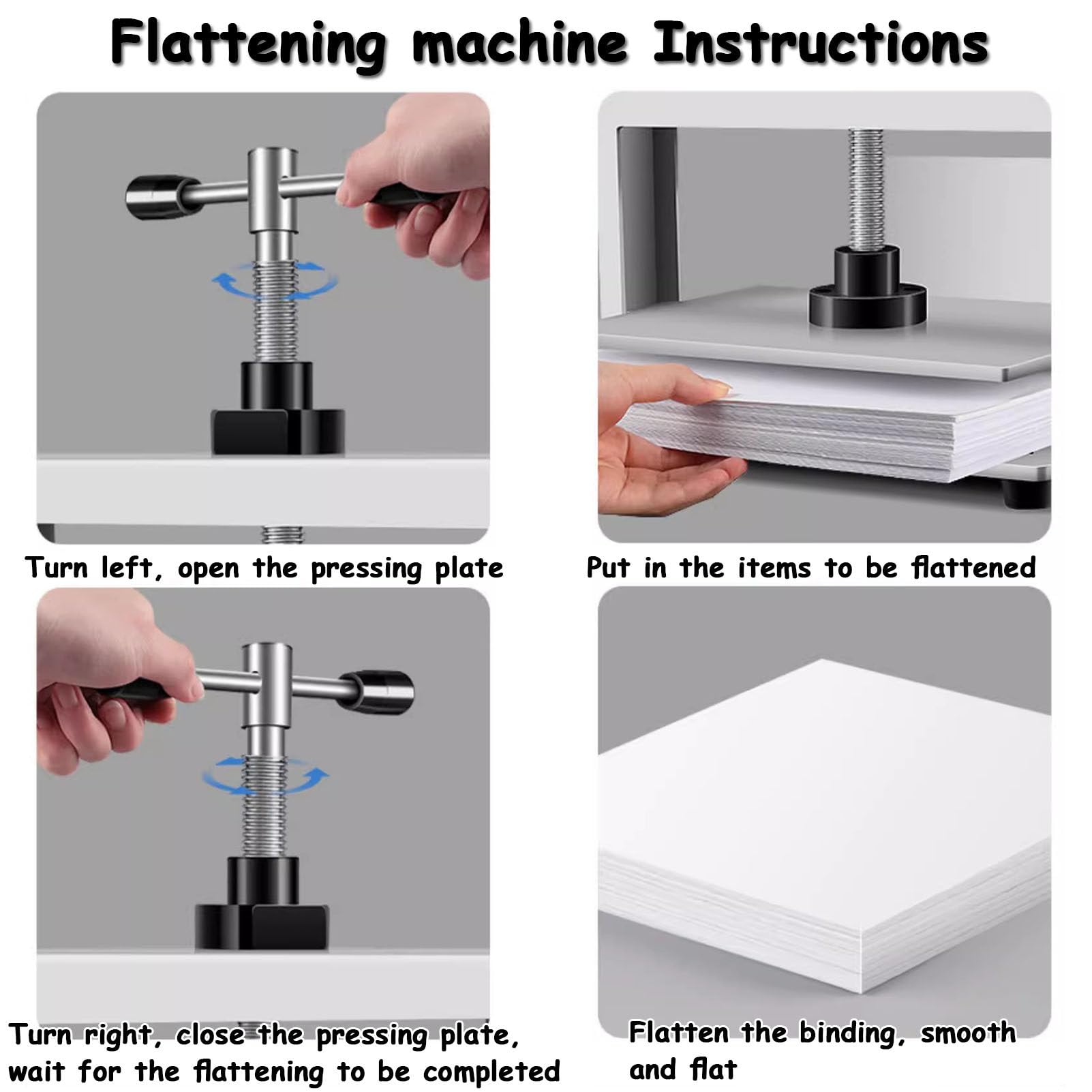 Flattening machine Instructions

Turn left, open the pressing plate

Put in the items to be flattened

Turn right, close the pressing plate, wait for the flattening to be completed

Flatten the binding, smooth and flat