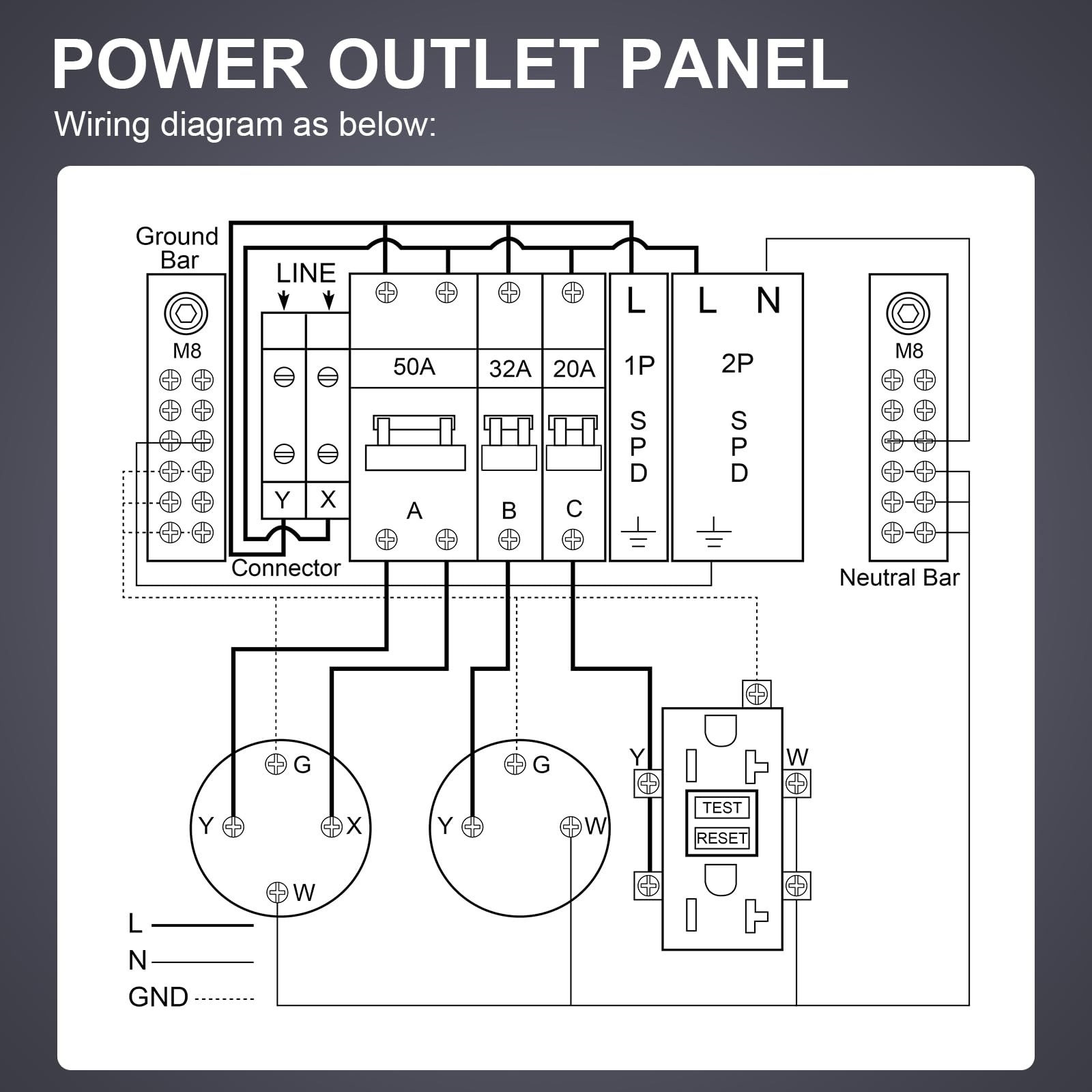 POWER OUTLET PANEL

Wiring diagram as below:

Ground Bar

M8

LINE

Y X

Connector

50A

A

32A

B

20A

C

L

1P

S P D

L N

2P

S P D

M8

Neutral Bar

G

Y X

W

G

Y W

Y

W

TEST

RESET

L

N

GND