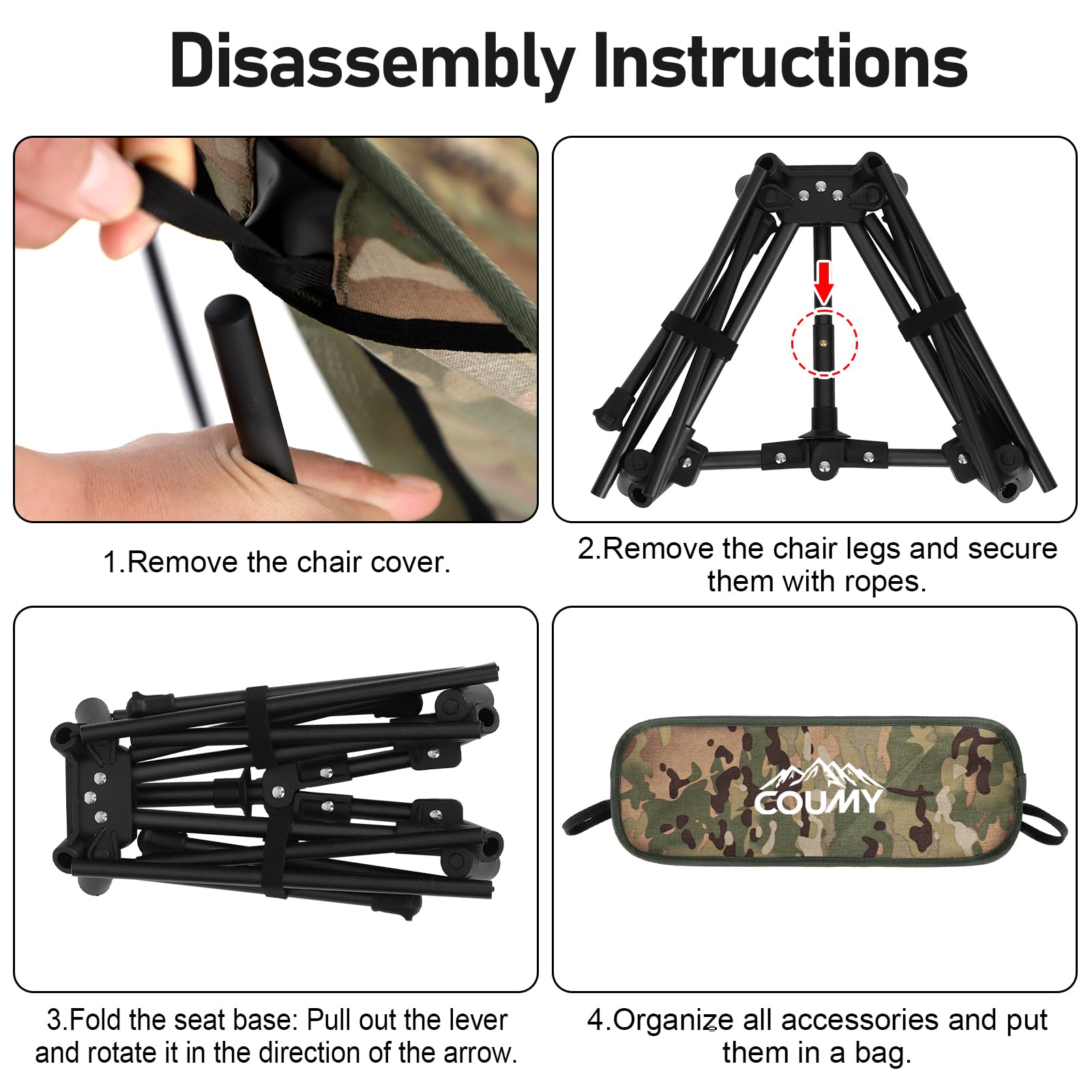 Disassembly Instructions

1.Remove the chair cover.

2.Remove the chair legs and secure them with ropes.

3.Fold the seat base: Pull out the lever and rotate it in the direction of the arrow.

COUMY

4.Organize all accessories and put them in a bag.