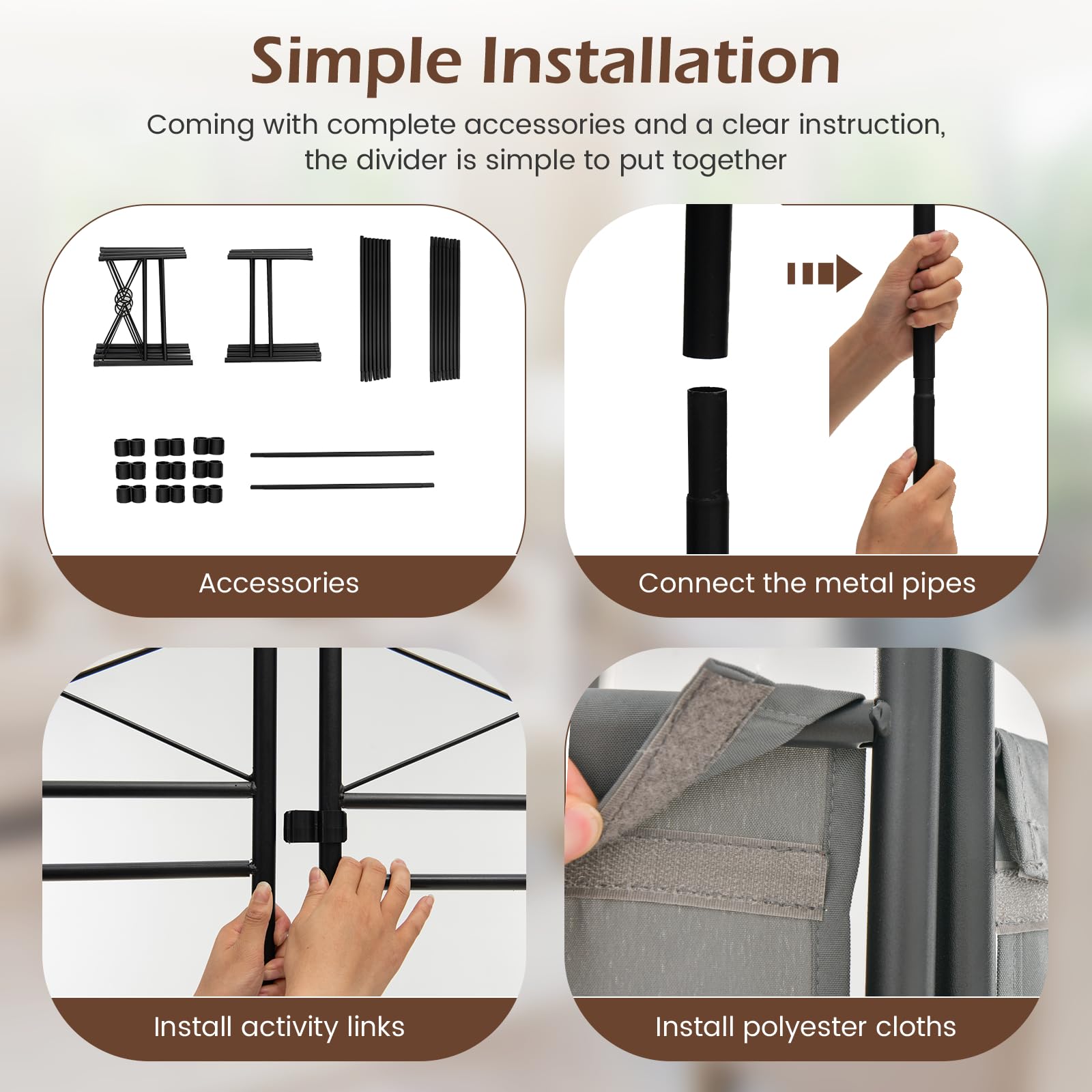 Simple Installation

Coming with complete accessories and a clear instruction, the divider is simple to put together

Accessories

Connect the metal pipes

Install activity links

Install polyester cloths