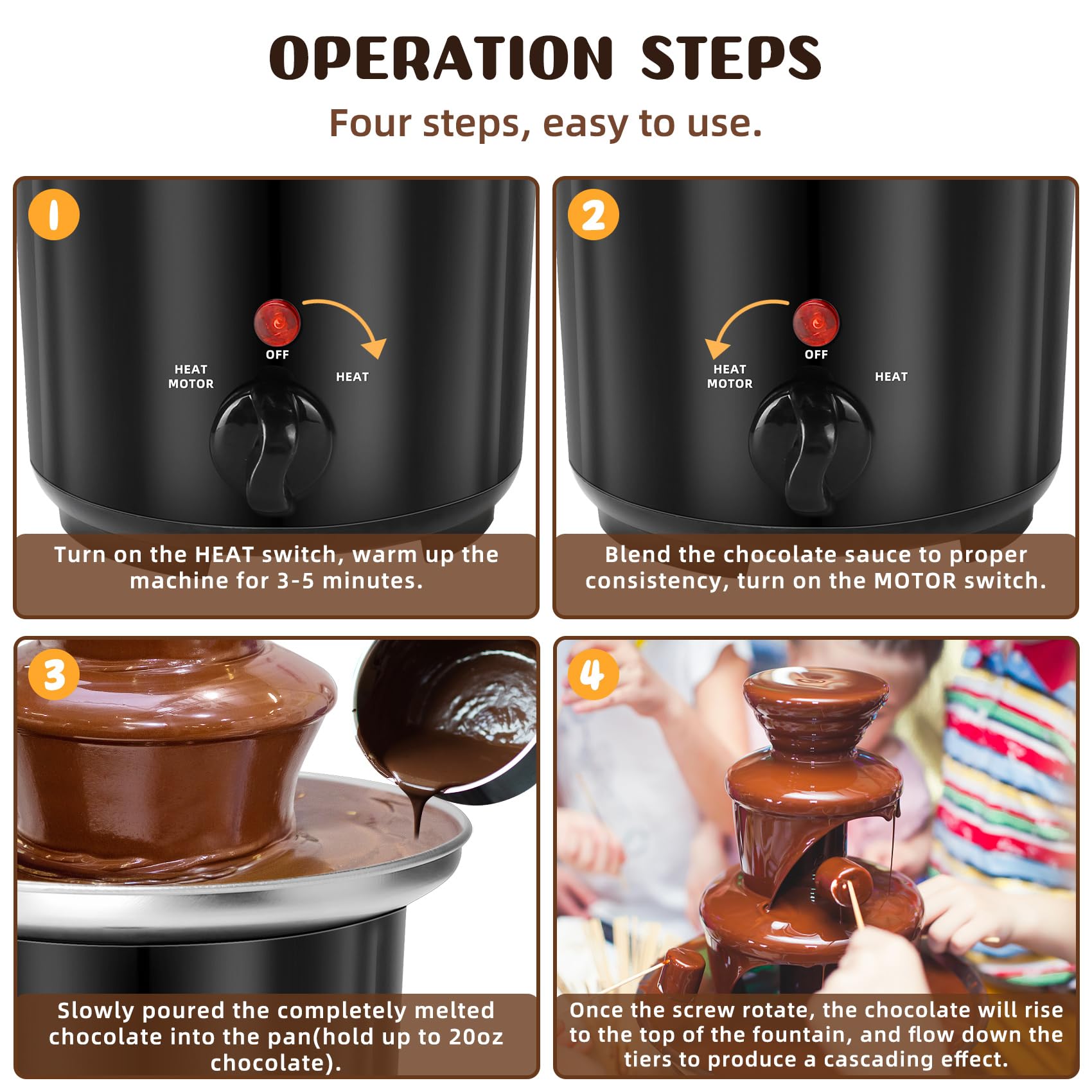 OPERATION STEPS

Four steps, easy to use.

1

OFF

HEAT MOTOR

HEAT

Turn on the HEAT switch, warm up the machine for 3-5 minutes.

2

OFF

HEAT MOTOR

HEAT

Blend the chocolate sauce to proper consistency, turn on the MOTOR switch.

3

Slowly poured the completely melted chocolate into the pan(hold up to 20oz chocolate).

4

Once the screw rotate, the chocolate will rise to the top of the fountain, and flow down the tiers to produce a cascading effect.