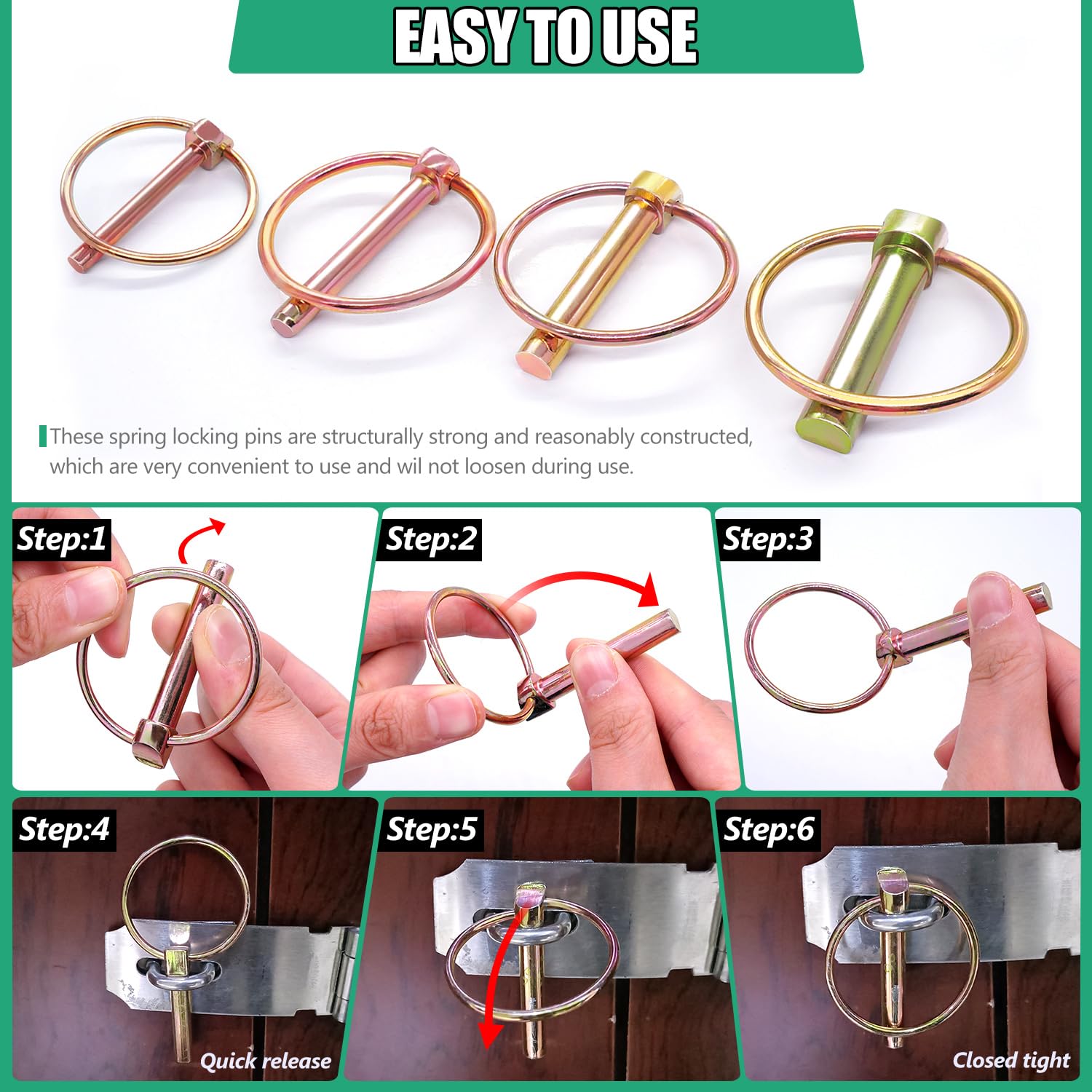 EASY TO USE

These spring locking pins are structurally strong and reasonably constructed, which are very convenient to use and wil not loosen during use.

Step:1

Step:2

Step:3

Step:4

Quick release

Step:5

Step:6

Closed tight