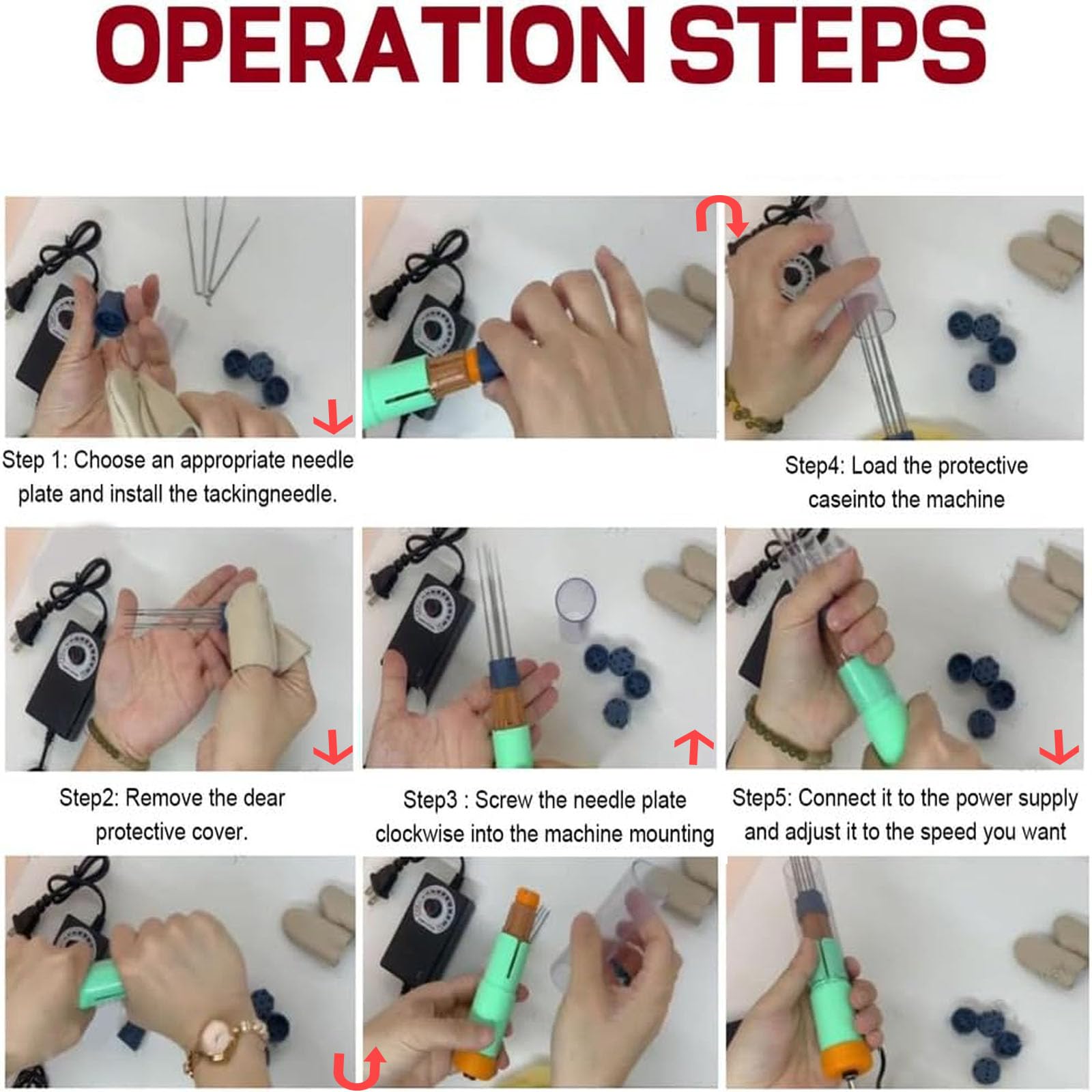 OPERATION STEPS

Step 1: Choose an appropriate needle plate and install the tackingneedle.

Step4: Load the protective caseinto the machine

Step2: Remove the dear protective cover.

Step3 : Screw the needle plate clockwise into the machine mounting

Step5: Connect it to the power supply and adjust it to the speed you want