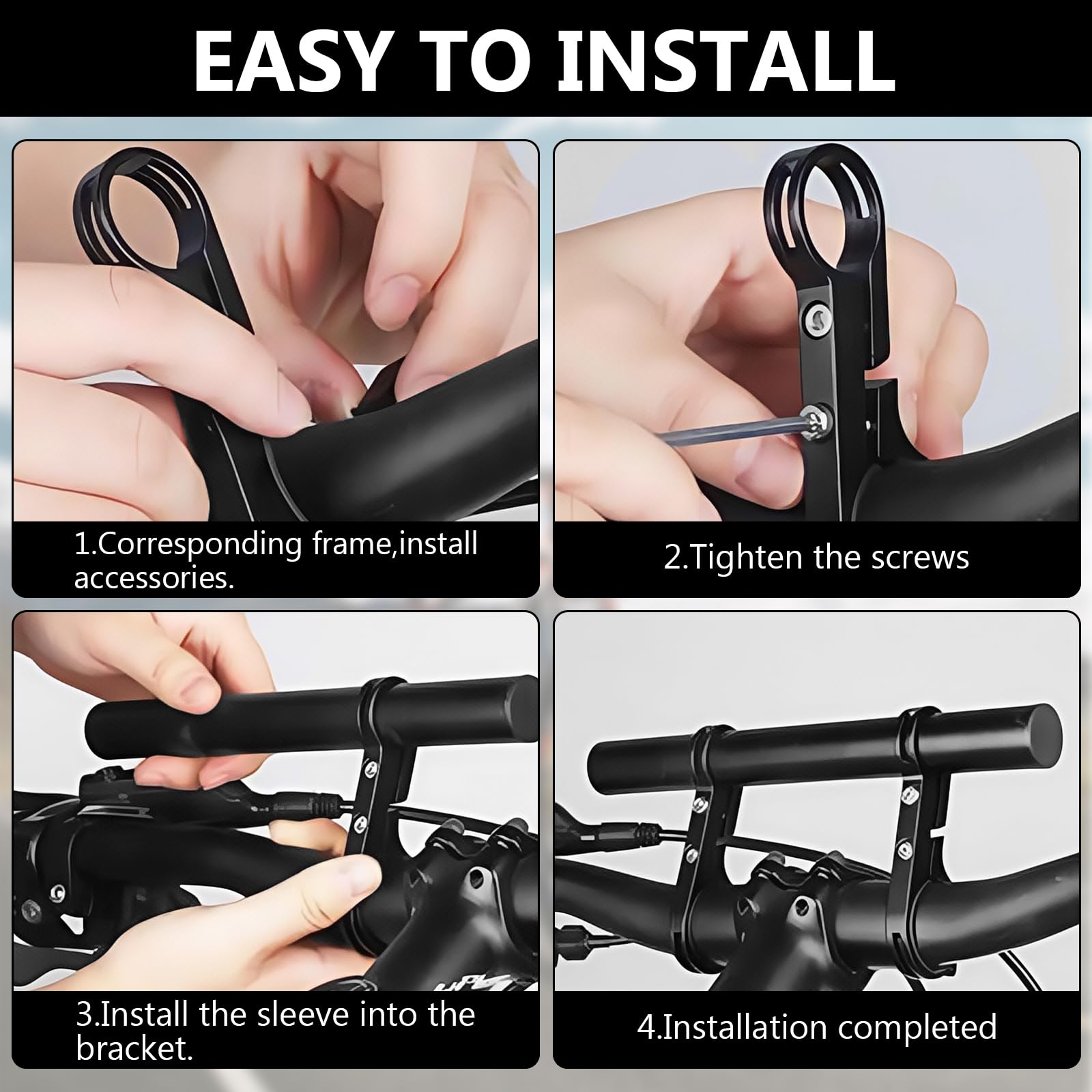 EASY TO INSTALL

1.Corresponding frame,install accessories.

2.Tighten the screws

3.Install the sleeve into the bracket.

4.Installation completed