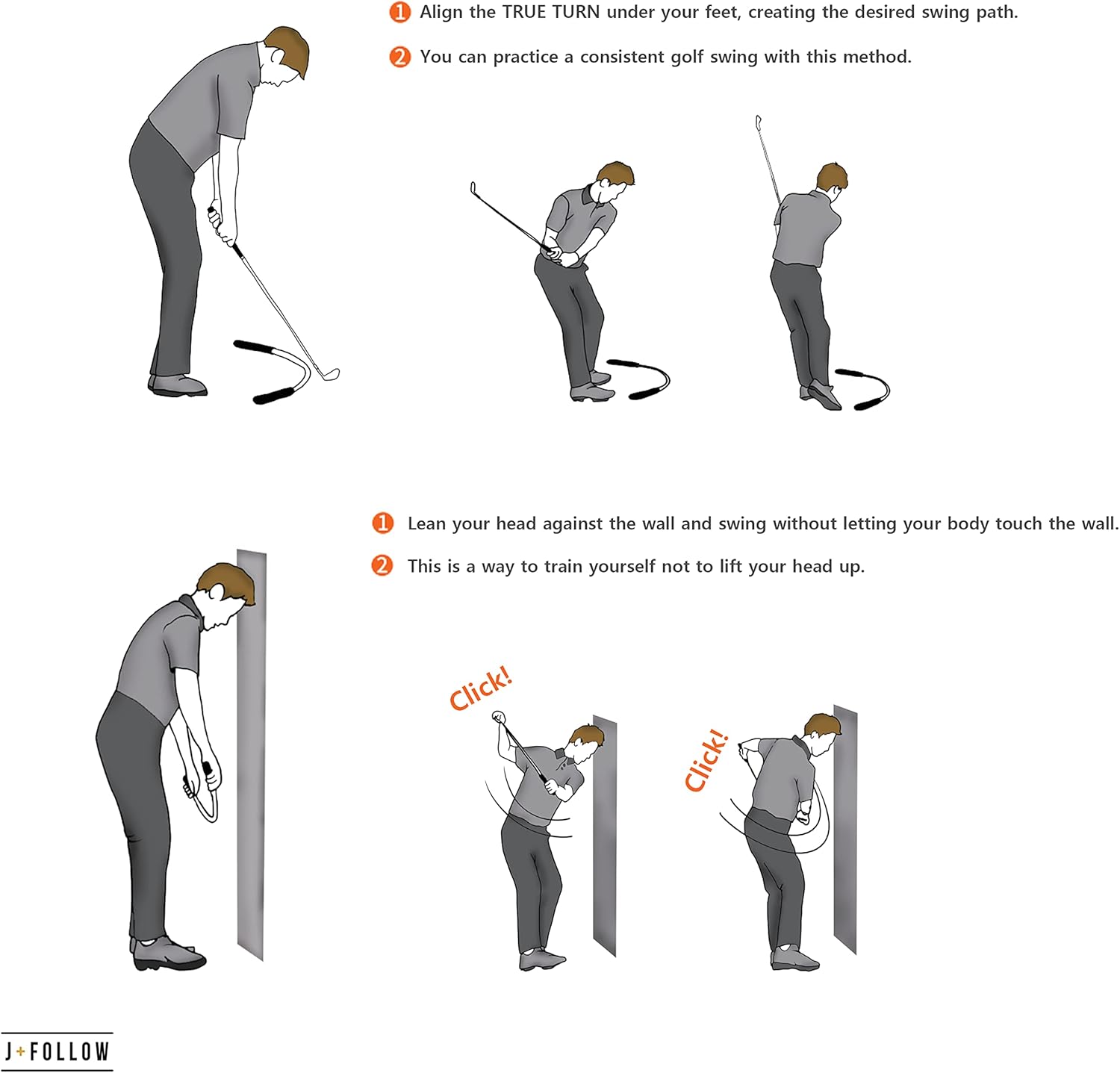 1 Align the TRUE TURN under your feet, creating the desired swing path.

2 You can practice a consistent golf swing with this method.

1 Lean your head against the wall and swing without letting your body touch the wall.

2 This is a way to train yourself not to lift your head up.

Click!

Click!

J+FOLLOW