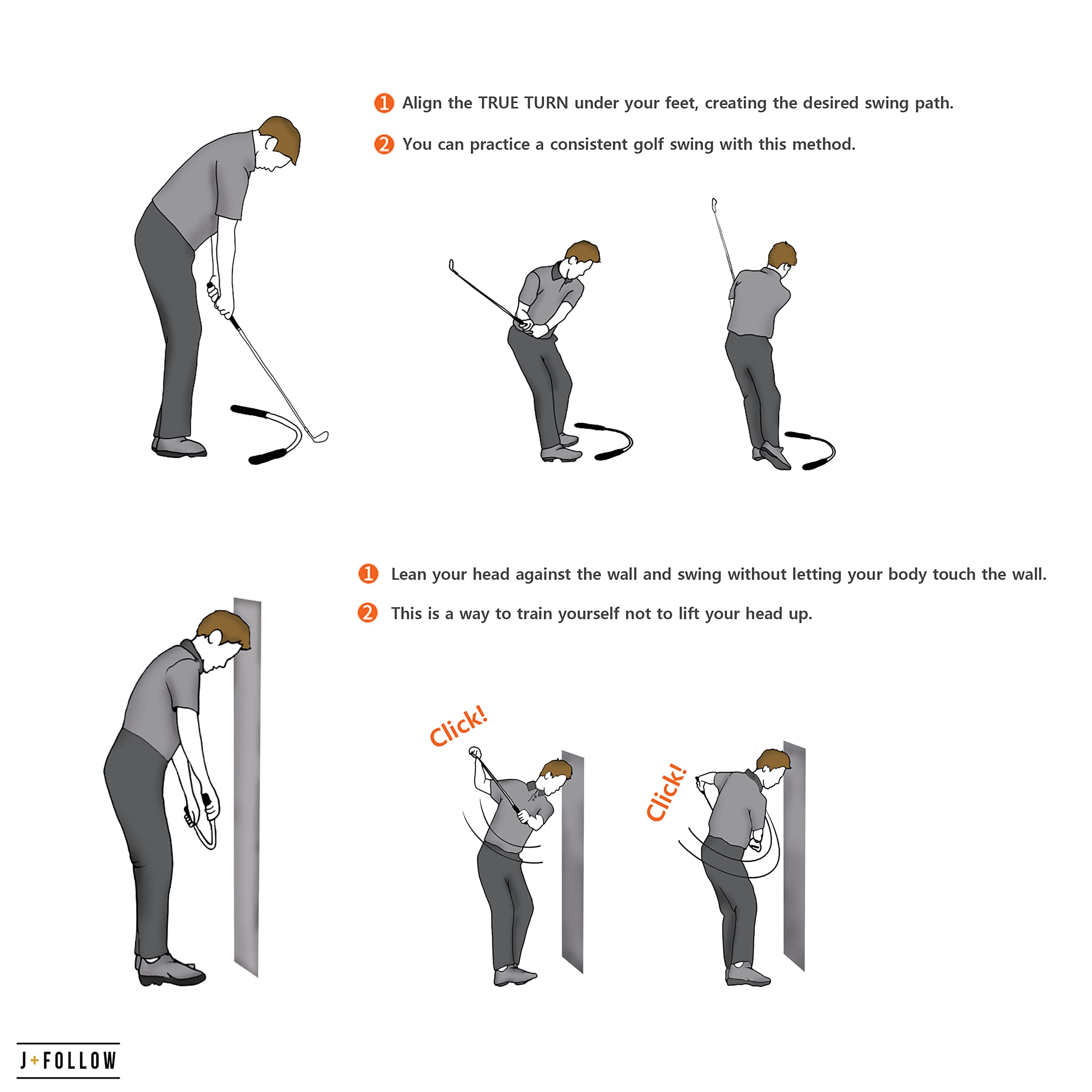 1 Align the TRUE TURN under your feet, creating the desired swing path.

2 You can practice a consistent golf swing with this method.

1 Lean your head against the wall and swing without letting your body touch the wall.

2 This is a way to train yourself not to lift your head up.

Click!

Click!

J+FOLLOW