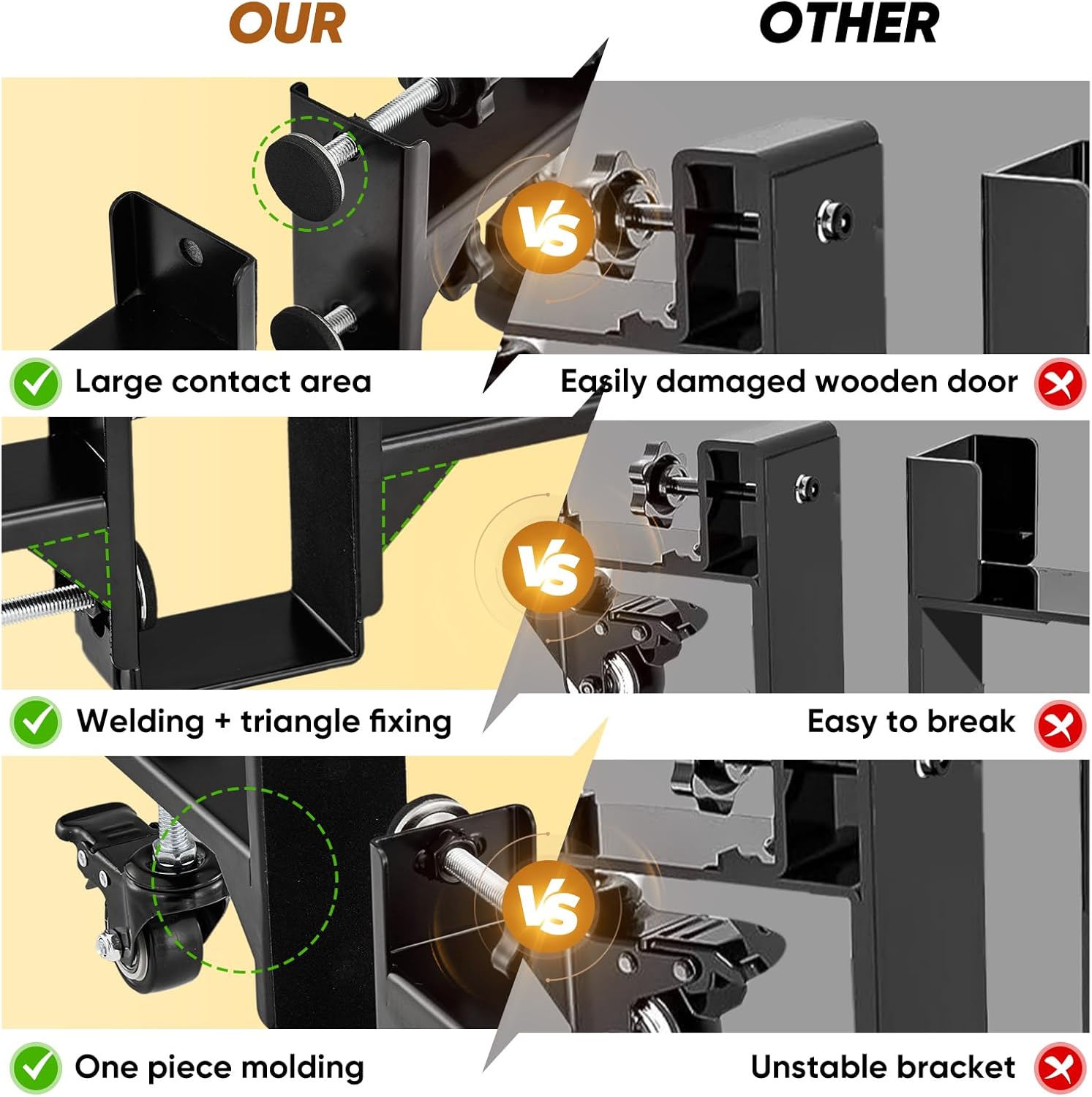 OUR

OTHER

VS

Large contact area

Easily damaged wooden door

VS

Welding + triangle fixing

Easy to break

VS

One piece molding

Unstable bracket