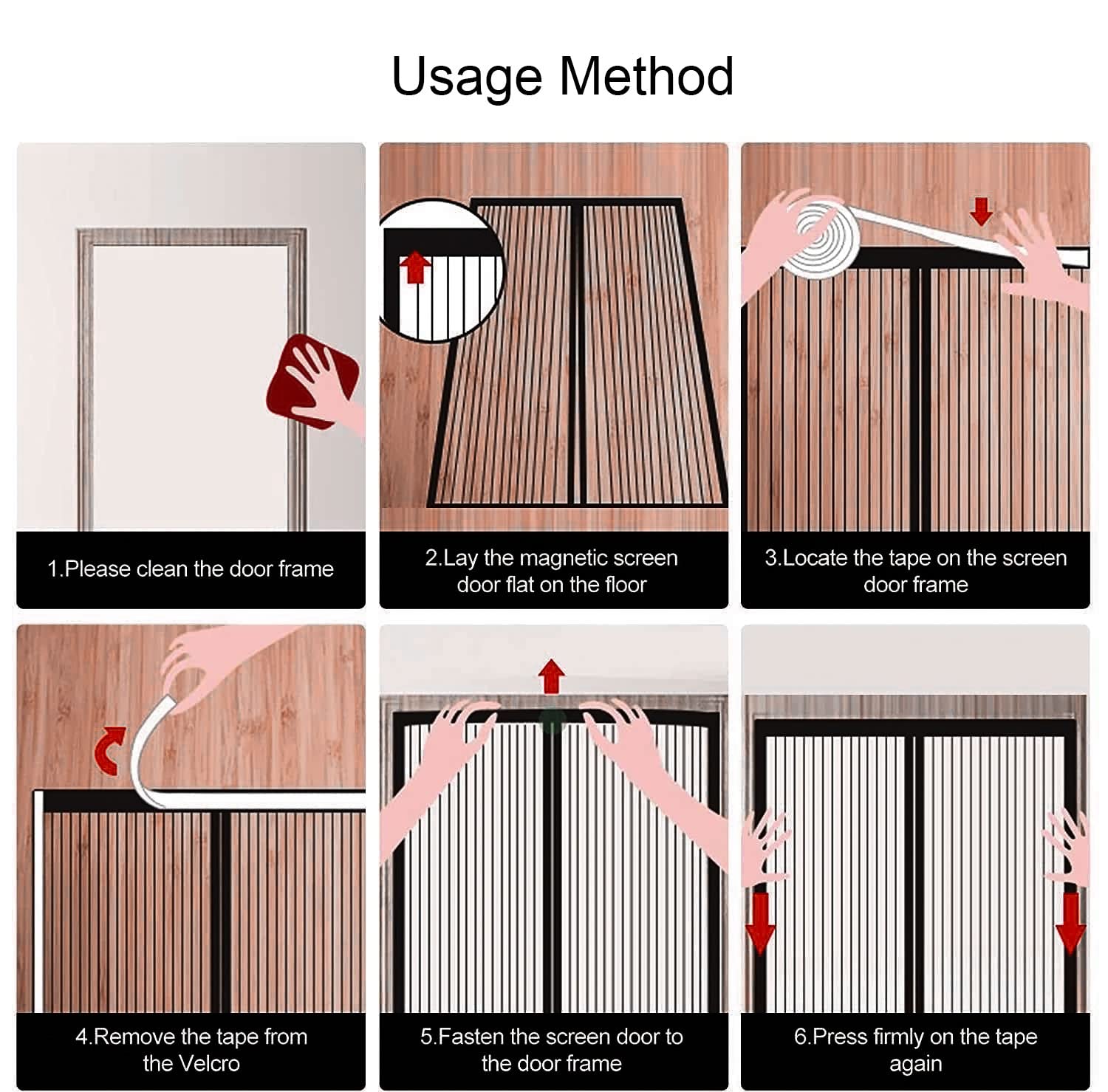 Usage Method

1.Please clean the door frame

2.Lay the magnetic screen door flat on the floor

3.Locate the tape on the screen door frame

4.Remove the tape from the Velcro

5.Fasten the screen door to the door frame

6.Press firmly on the tape again