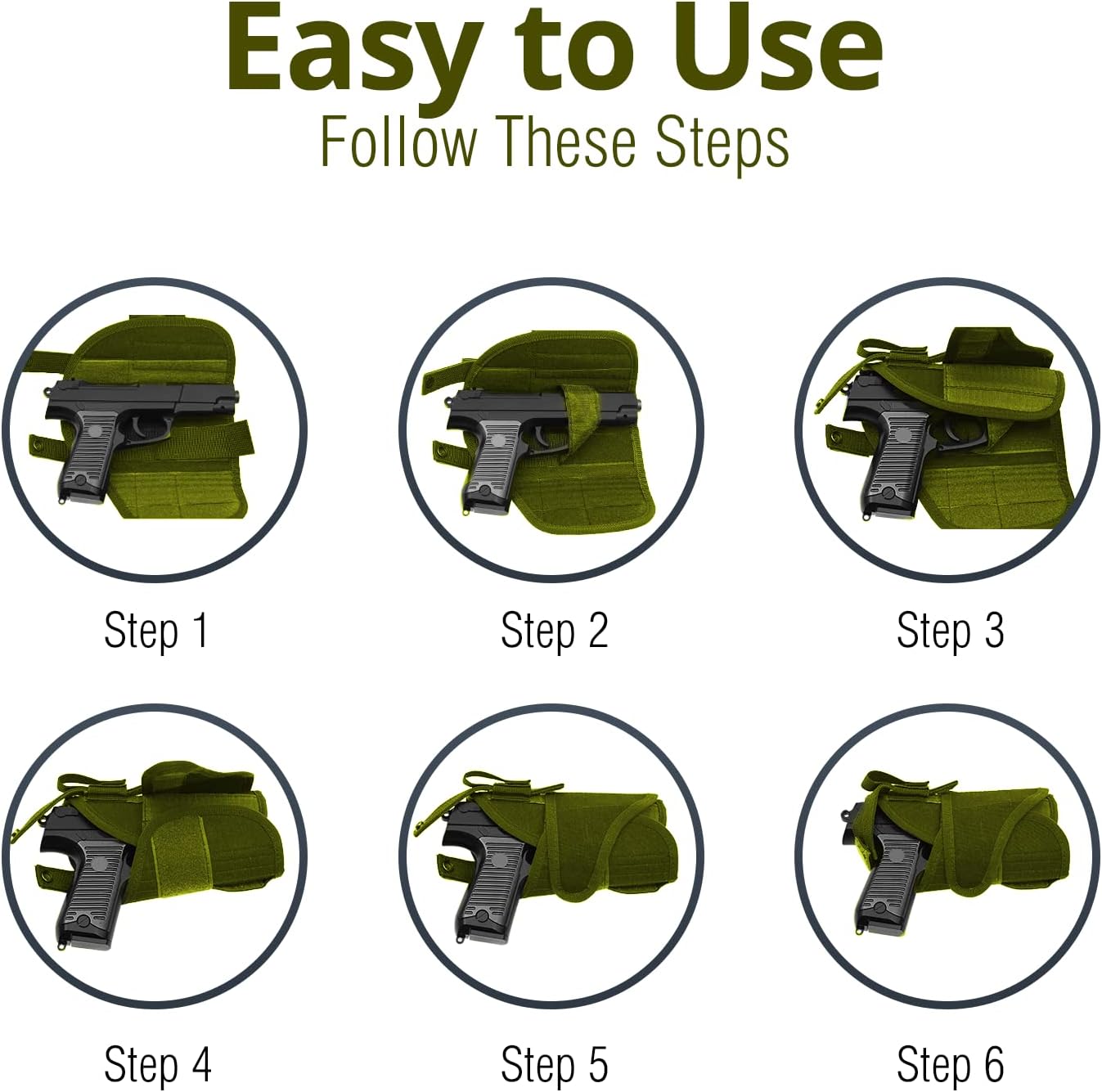 Easy to Use
Follow These Steps

Step 1

Step 2

Step 3

Step 4

Step 5

Step 6