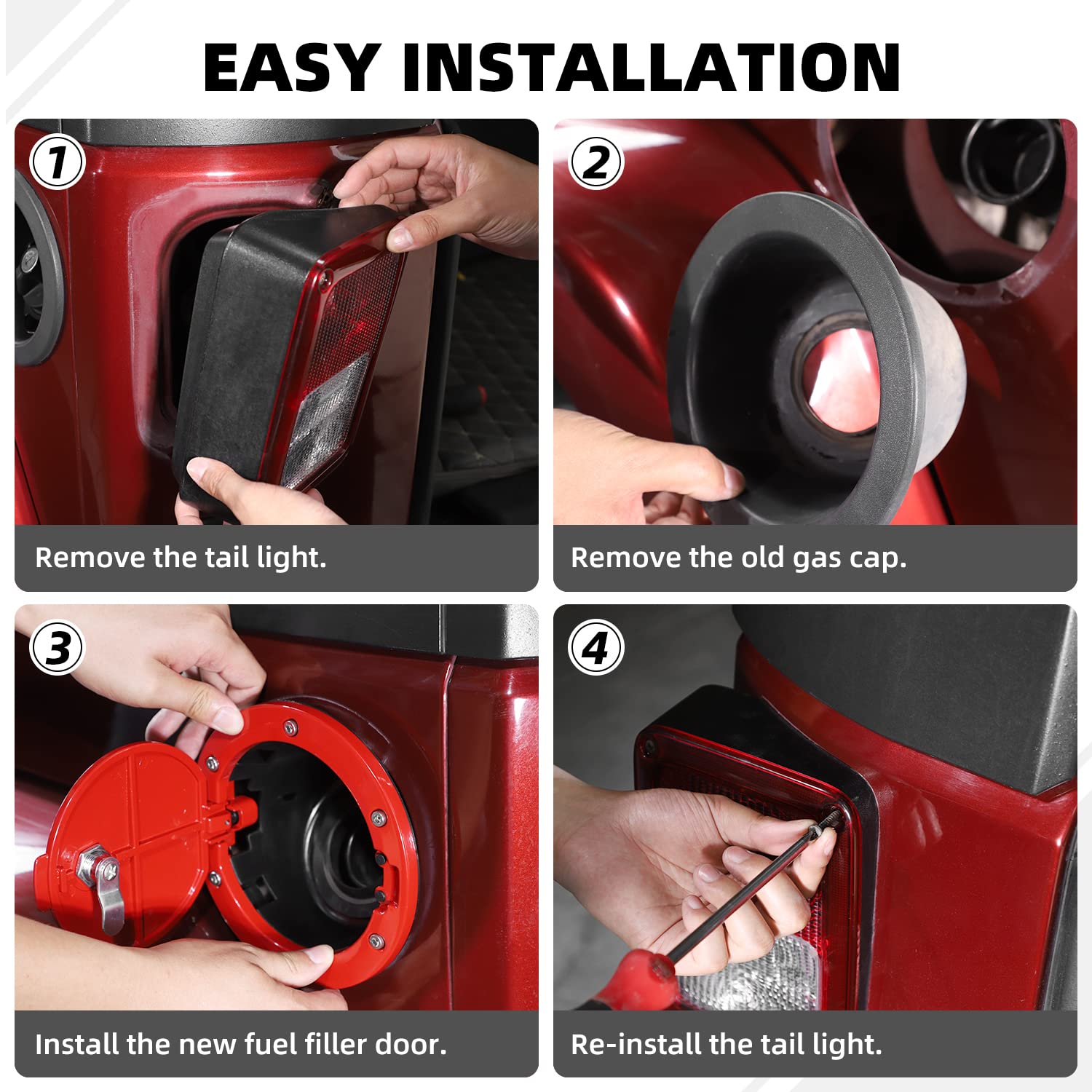 EASY INSTALLATION

1

Remove the tail light.

2

Remove the old gas cap.

3

Install the new fuel filler door.

4

Re-install the tail light.