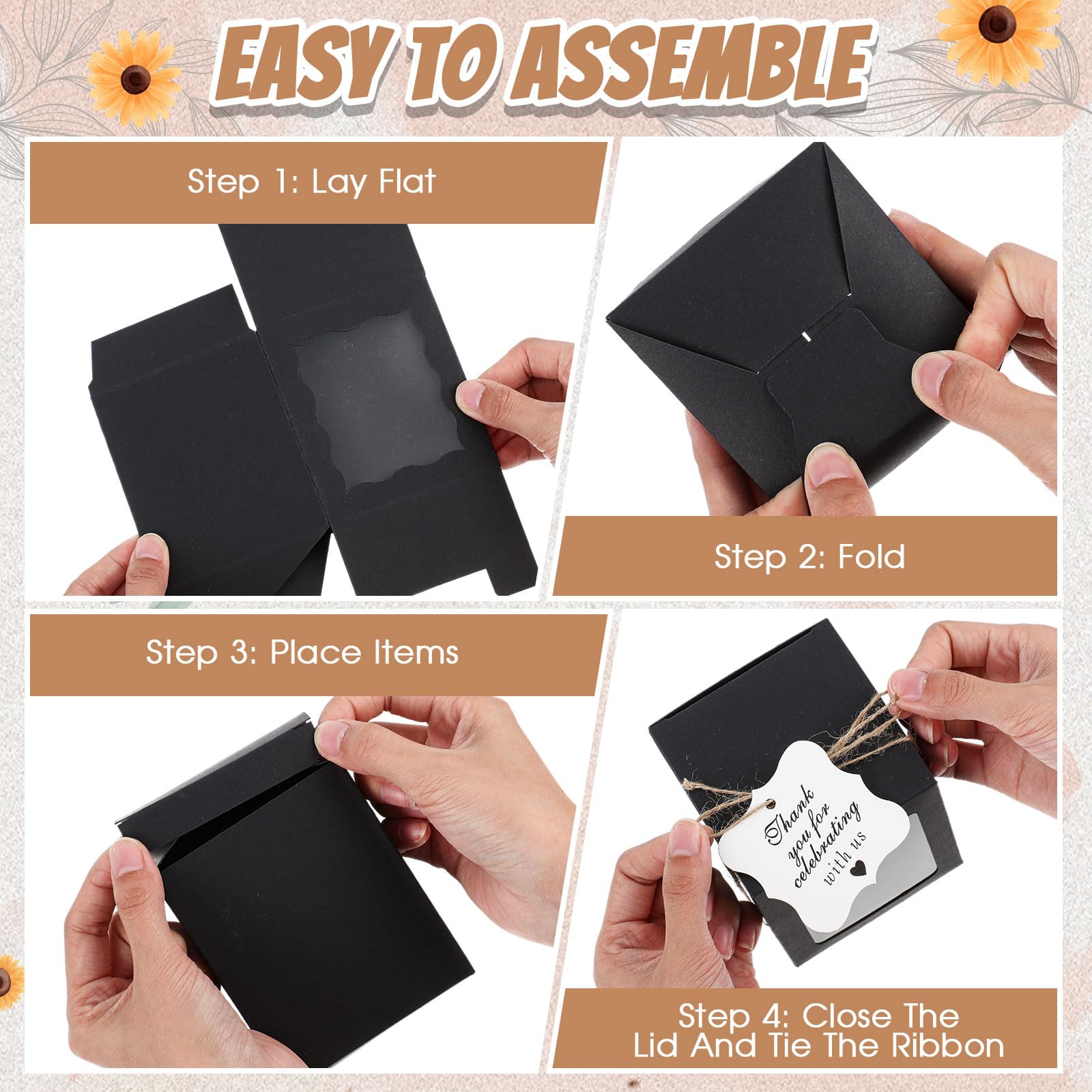 EASY TO ASSEMBLE

Step 1: Lay Flat

Step 2: Fold

Step 3: Place Items

Thank you for celebrating with us

Step 4: Close The Lid And Tie The Ribbon