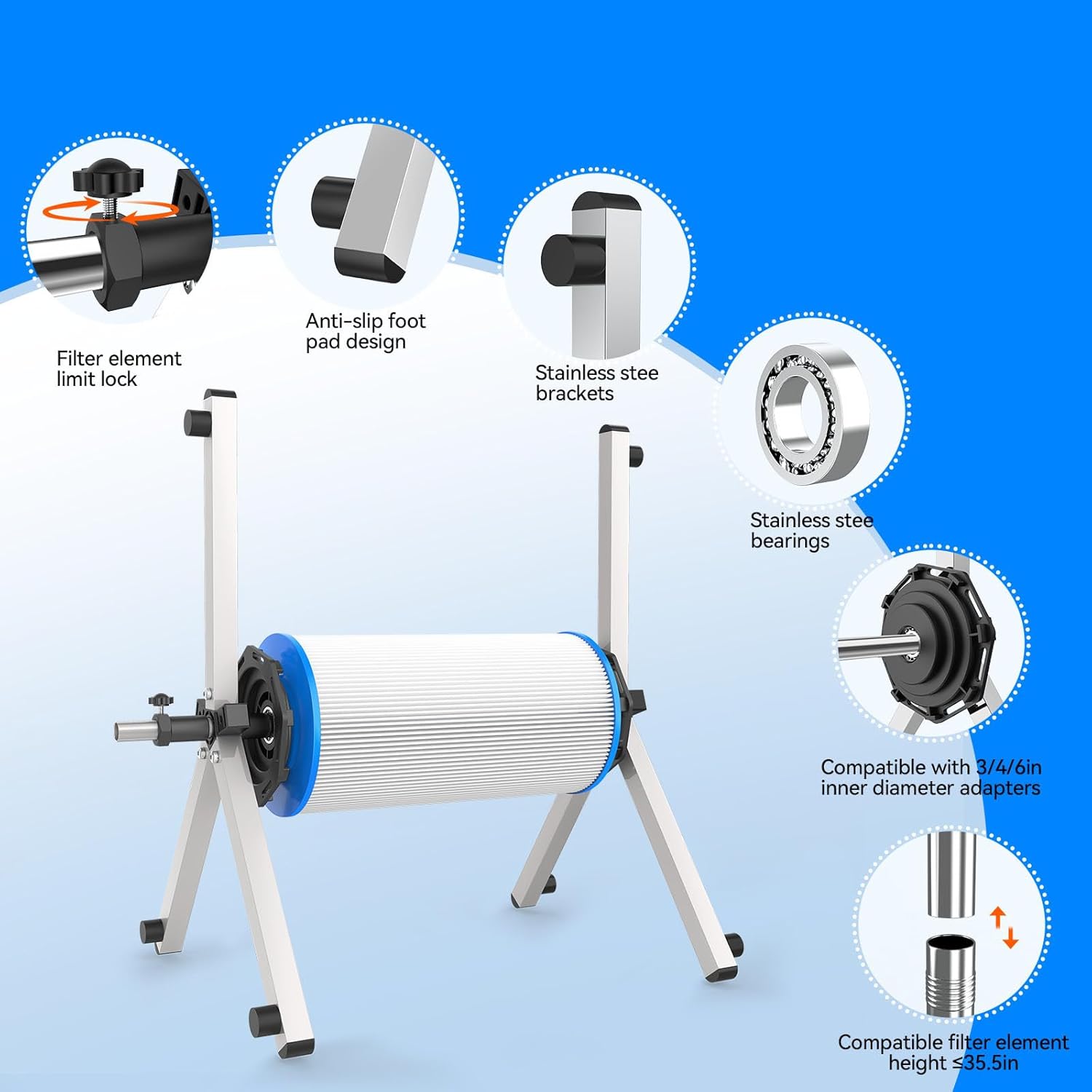 Filter element limit lock

Anti-slip foot pad design

Stainless stee brackets

Stainless stee bearings

Compatible with 3/4/6in inner diameter adapters

Compatible filter element height ≤35.5in