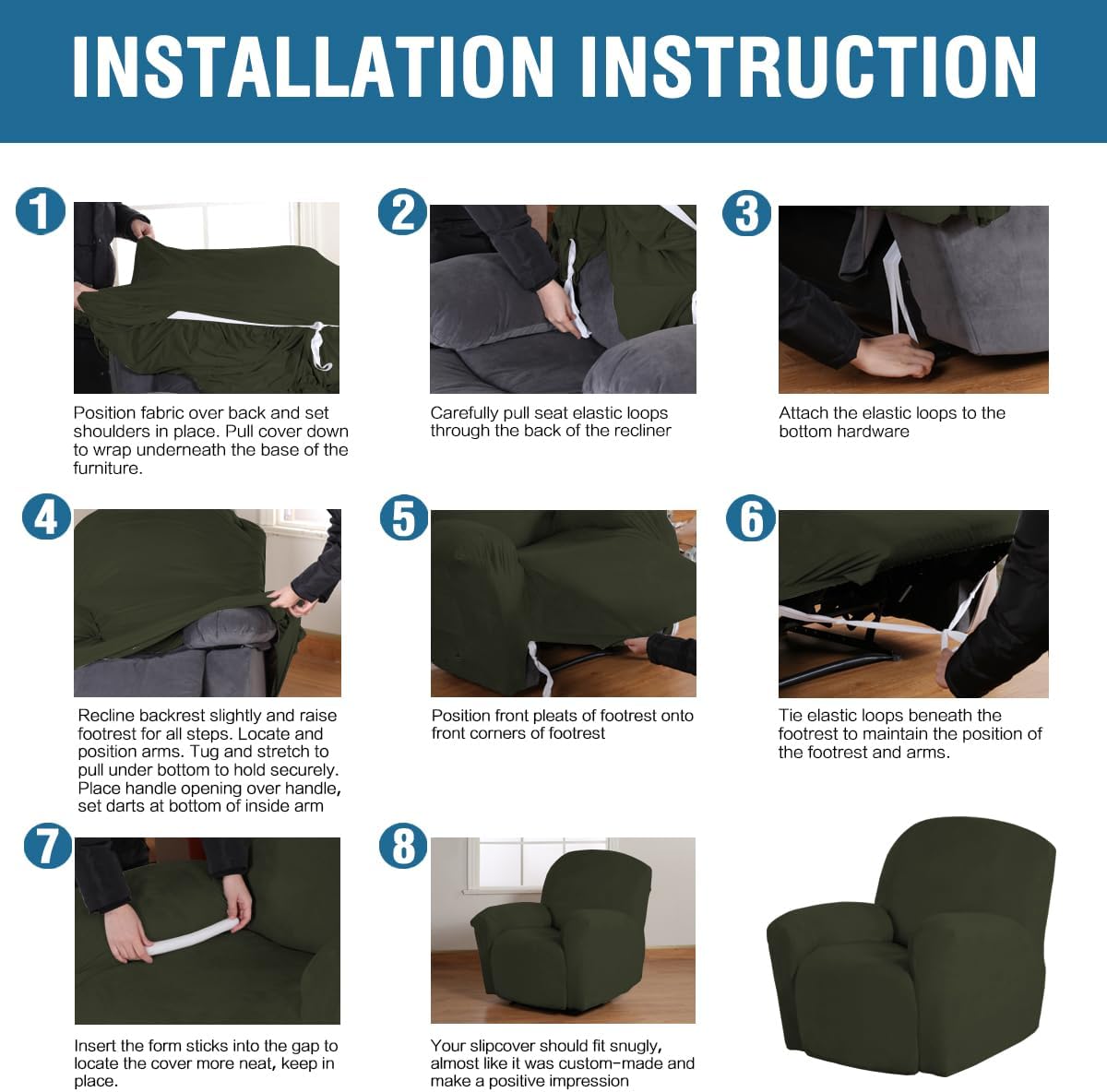 INSTALLATION INSTRUCTION

1

Position fabric over back and set shoulders in place. Pull cover down to wrap underneath the base of the furniture.

2

Carefully pull seat elastic loops through the back of the recliner

3

Attach the elastic loops to the bottom hardware

4

Recline backrest slightly and raise footrest for all steps. Locate and position arms. Tug and stretch to pull under bottom to hold securely. Place handle opening over handle, set darts at bottom of inside arm

5

Position front pleats of footrest onto front corners of footrest

6

Tie elastic loops beneath the footrest to maintain the position of the footrest and arms.

7

Insert the form sticks into the gap to locate the cover more neat, keep in place.

8

Your slipcover should fit snugly, almost like it was custom-made and make a positive impression