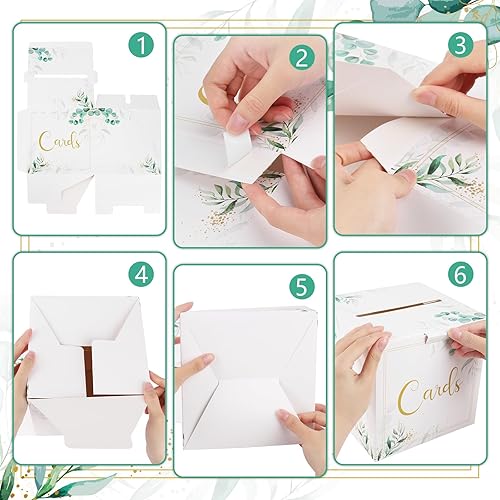 1

Cards

2

3

4

5

6

Cards