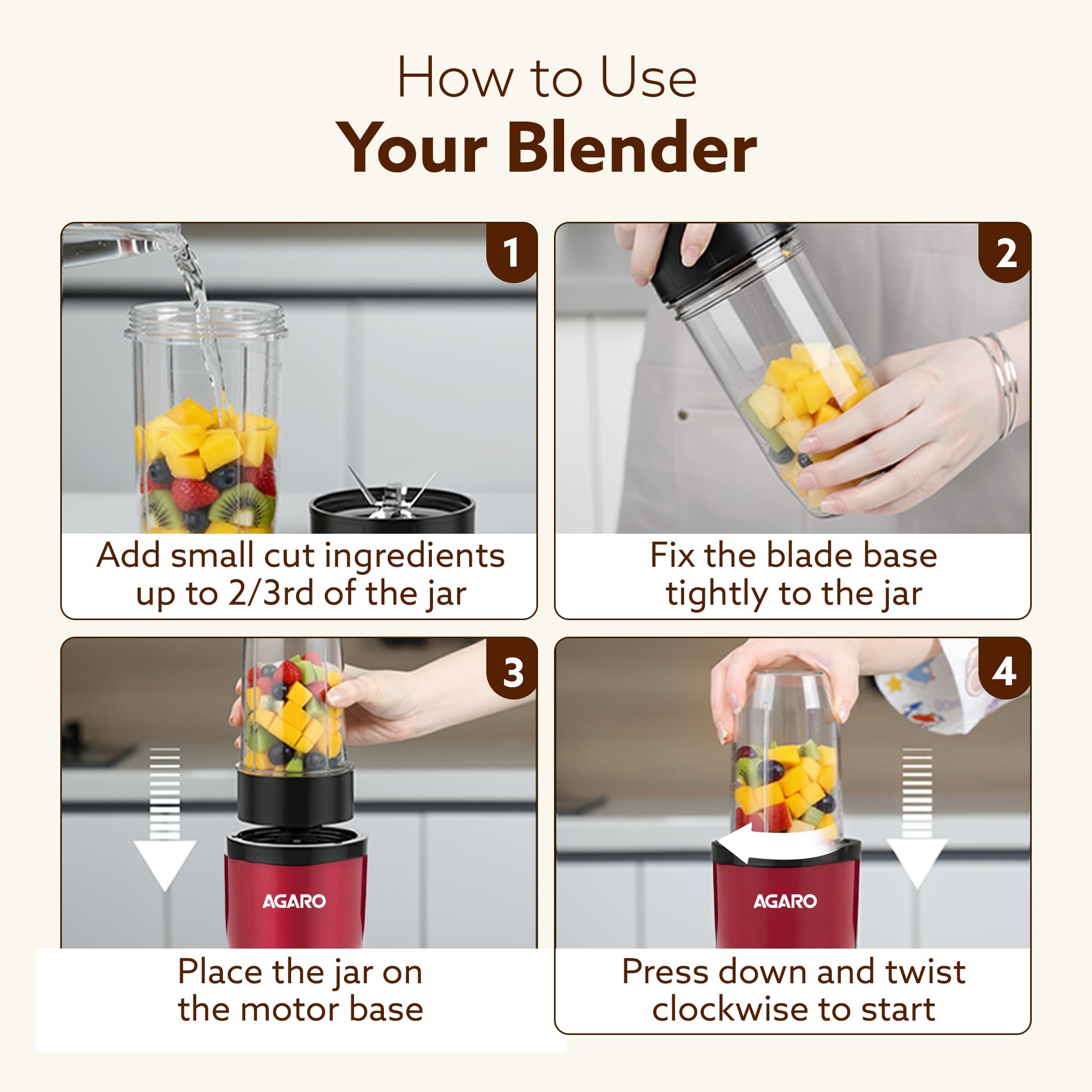 How to Use
Your Blender

1

Add small cut ingredients up to 2/3rd of the jar

2

Fix the blade base tightly to the jar

3

AGARO

Place the jar on the motor base

4

AGARO

Press down and twist clockwise to start