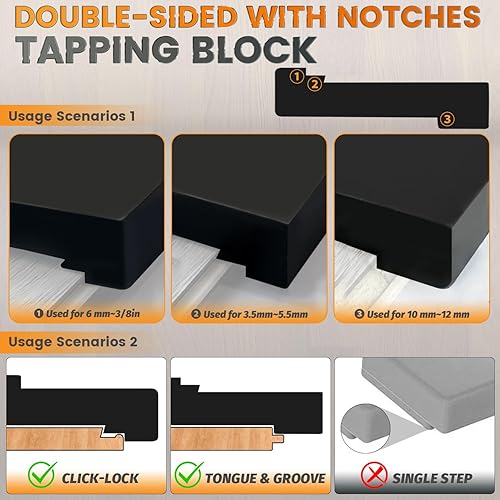 DOUBLE-SIDED WITH NOTCHES
TAPPING BLOCK

1
2
3

Usage Scenarios 1

❶ Used for 6 mm~3/8in

❷ Used for 3.5mm~5.5mm

❸ Used for 10 mm~12 mm

Usage Scenarios 2

CLICK-LOCK

TONGUE & GROOVE

SINGLE STEP