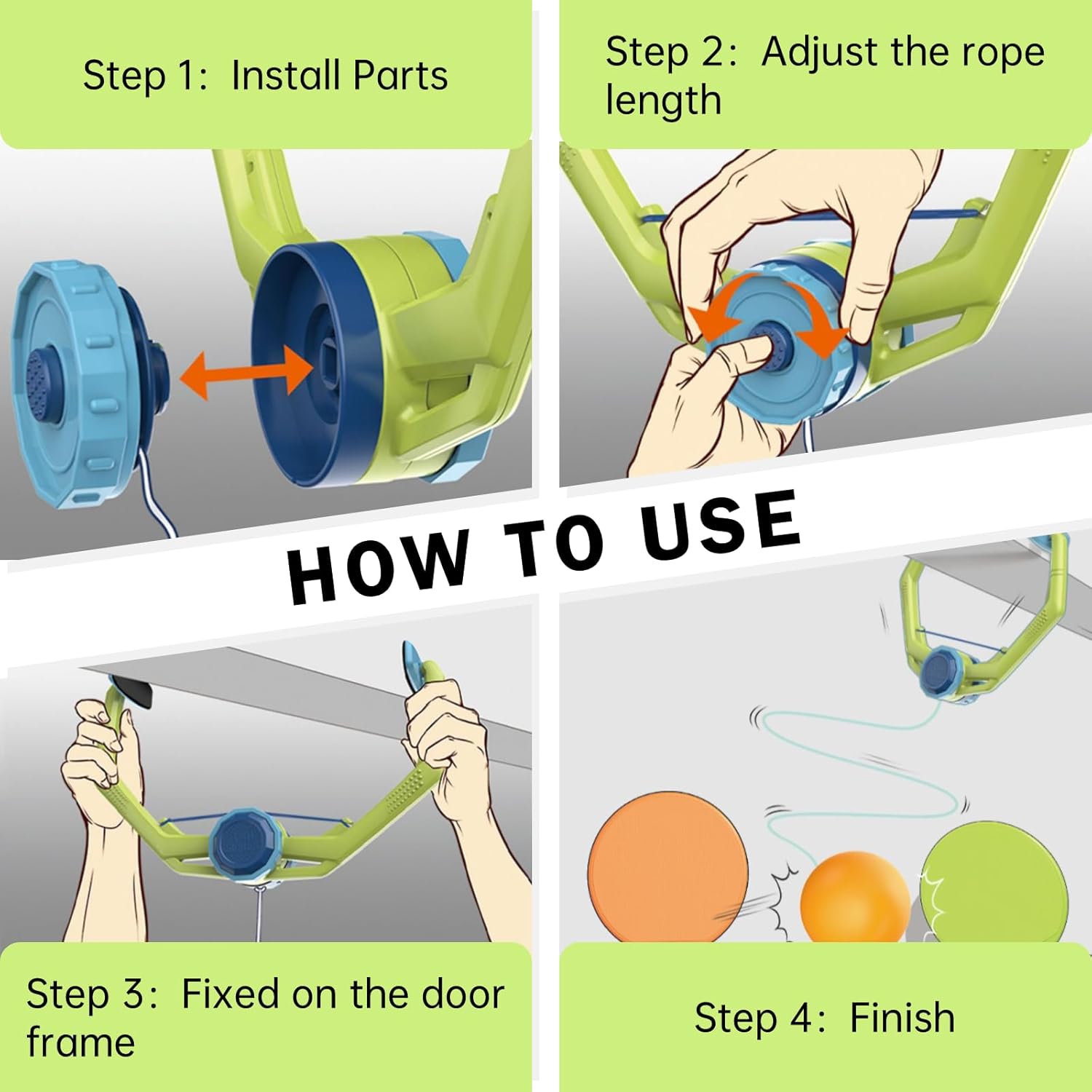 Step 1: Install Parts

Step 2: Adjust the rope length

HOW TO USE

Step 3: Fixed on the door frame

Step 4: Finish