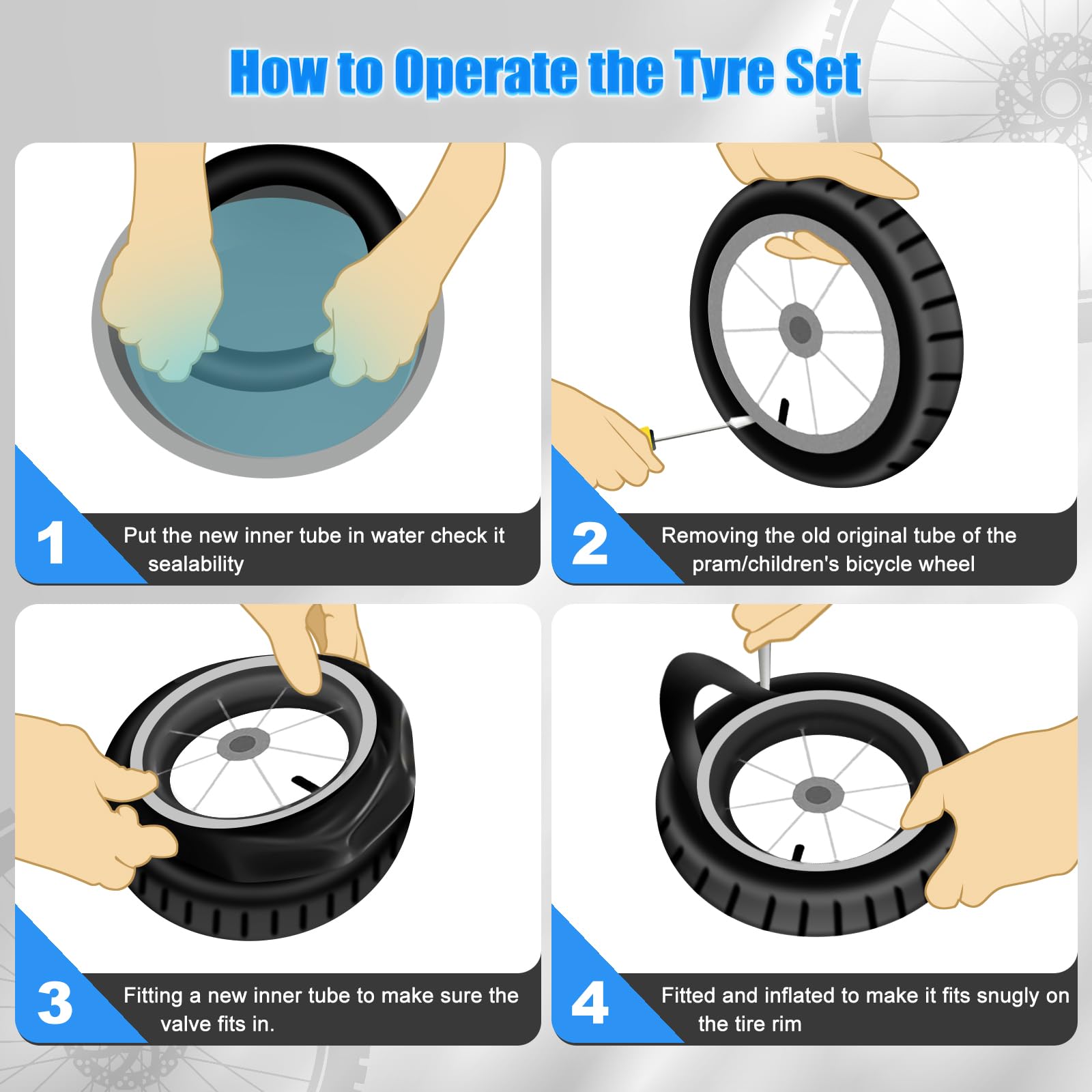 How to Operate the Tyre Set

1 Put the new inner tube in water check it sealability

2 Removing the old original tube of the pram/children's bicycle wheel

3 Fitting a new inner tube to make sure the valve fits in.

4 Fitted and inflated to make it fits snugly on the tire rim