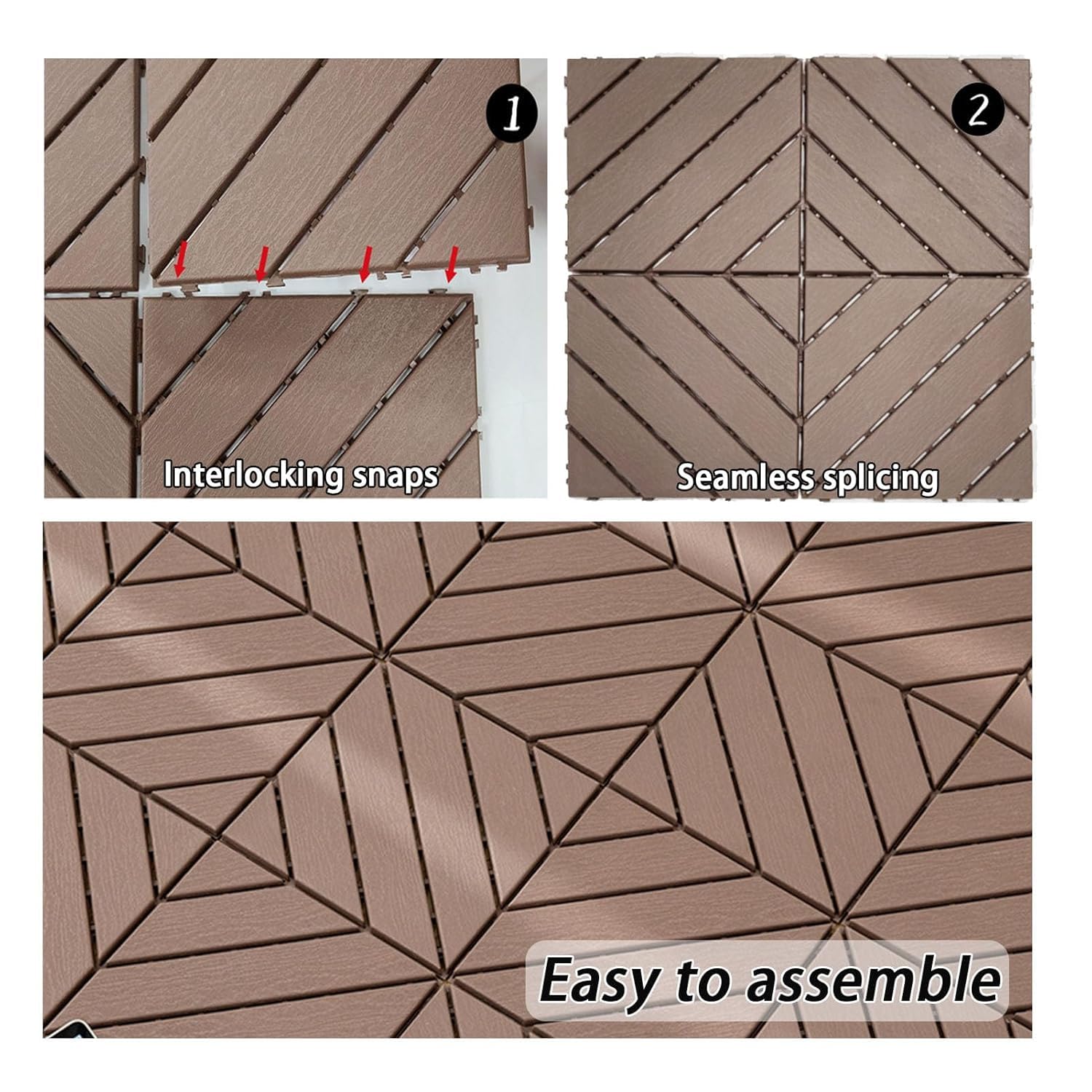 1

Interlocking snaps

2

Seamless splicing

Easy to assemble