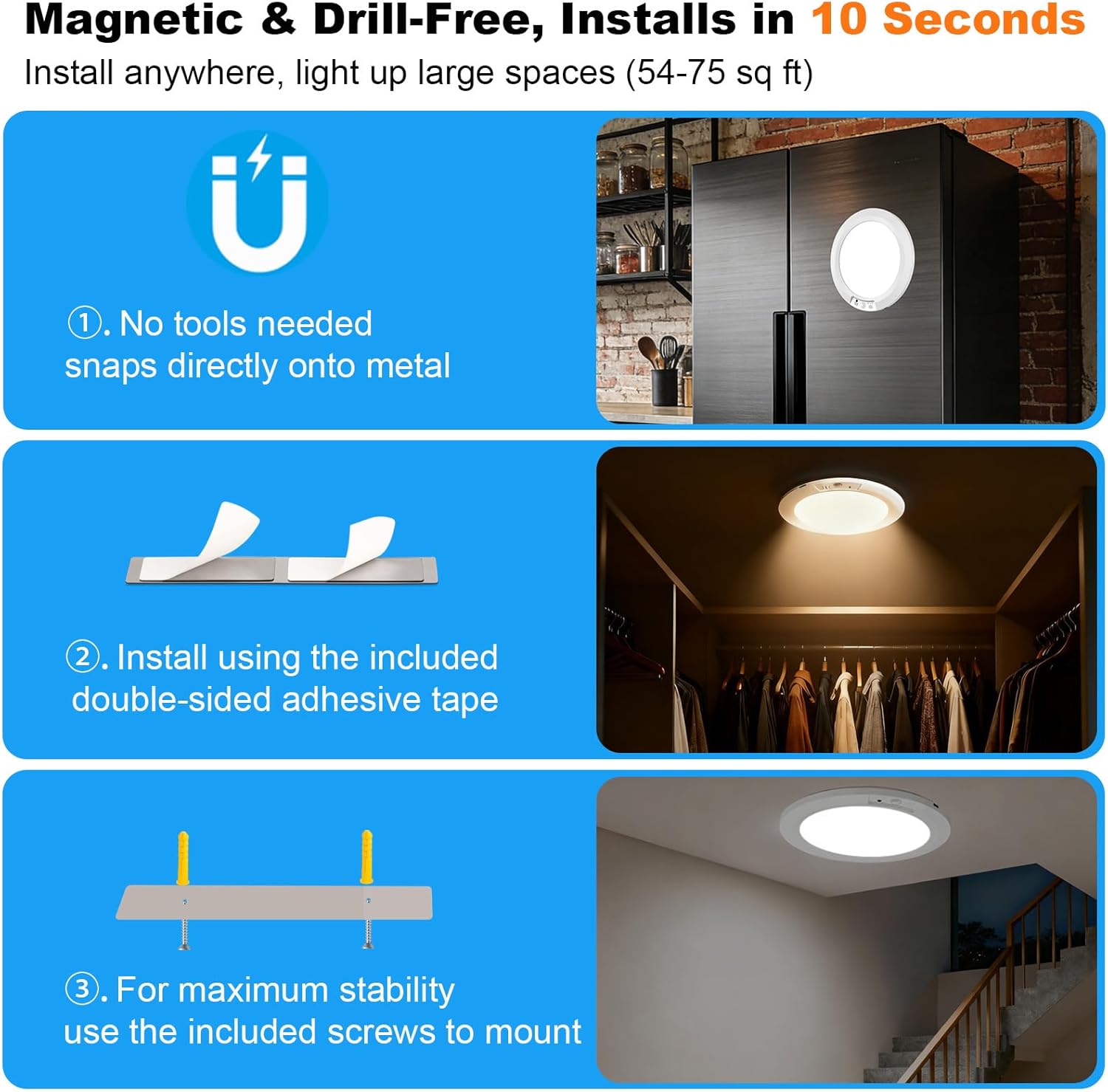 Magnetic & Drill-Free, Installs in 10 Seconds

Install anywhere, light up large spaces (54-75 sq ft)

①. No tools needed
snaps directly onto metal

②. Install using the included
double-sided adhesive tape

③. For maximum stability
use the included screws to mount