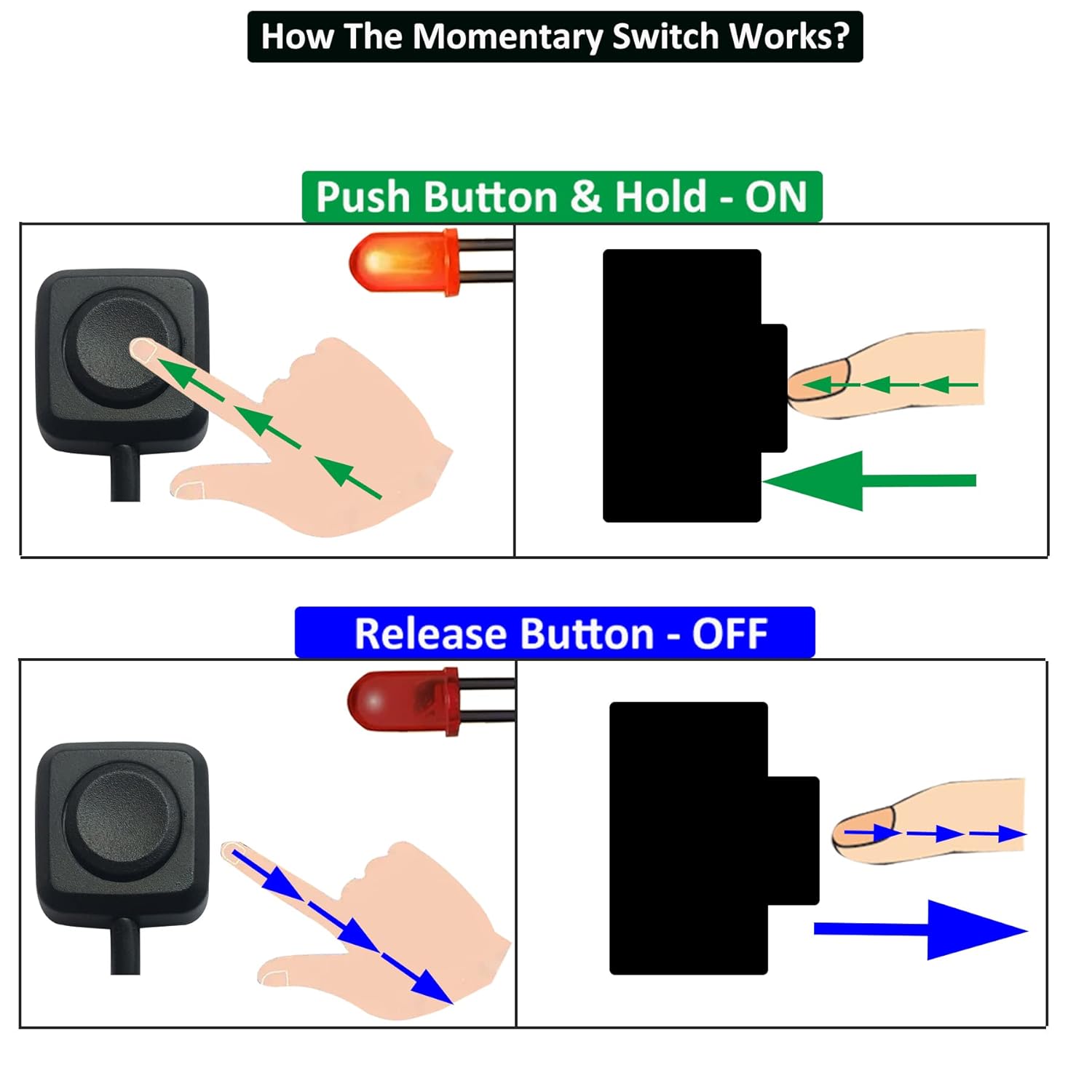 How The Momentary Switch Works?

Push Button & Hold - ON

Release Button - OFF