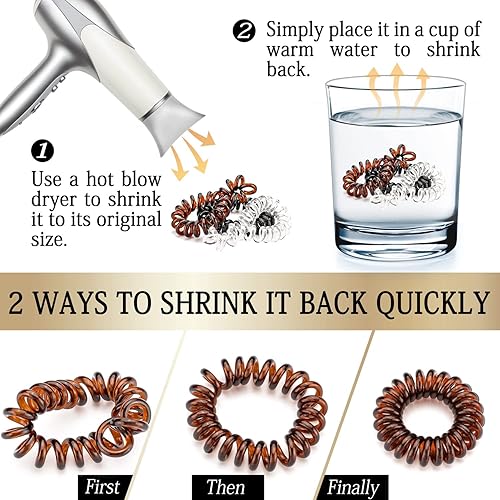 2 Simply place it in a cup of warm water to shrink back.

1 Use a hot blow dryer to shrink it to its original size.

2 WAYS TO SHRINK IT BACK QUICKLY

First

Then

Finally