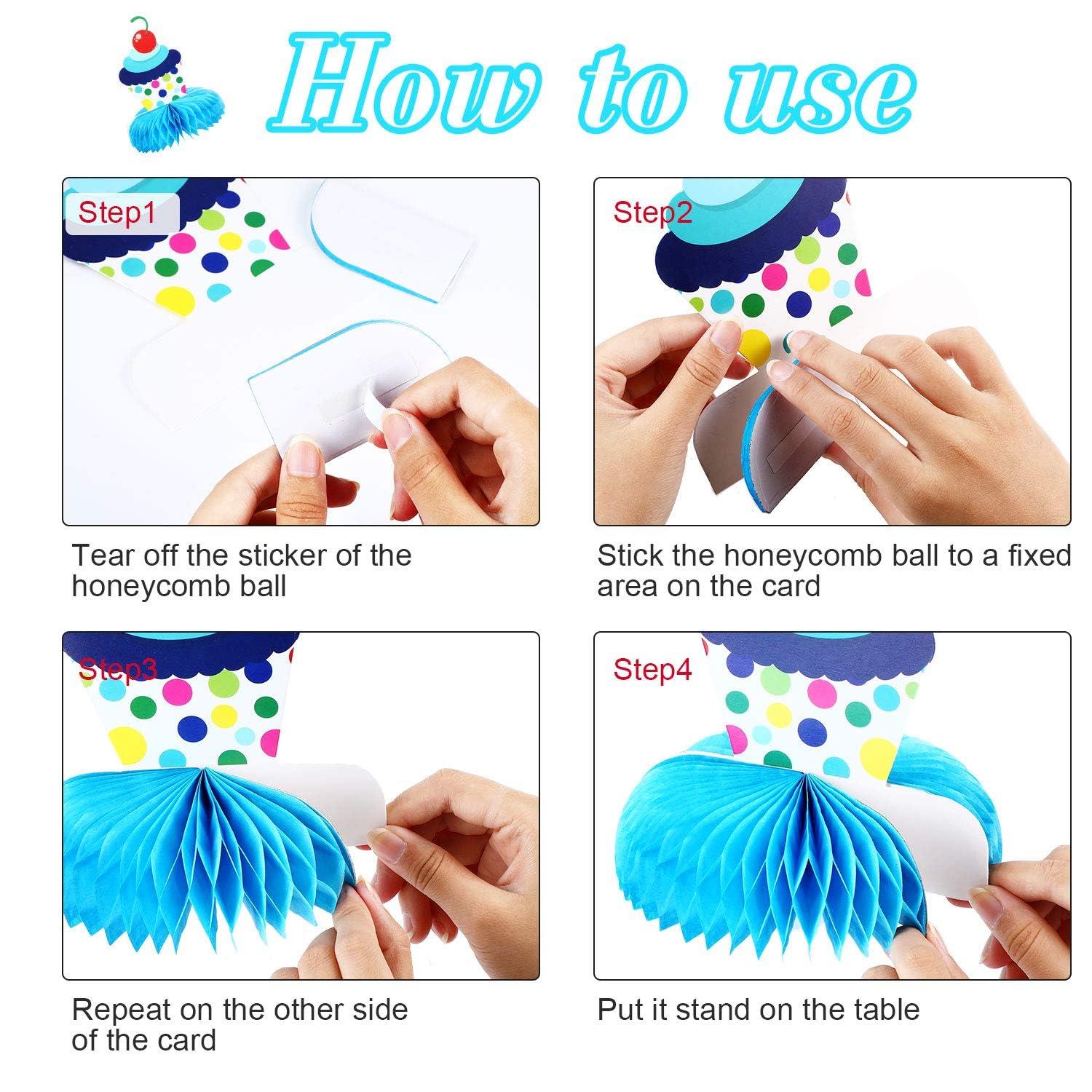 How to use

Step1

Tear off the sticker of the honeycomb ball

Step2

Stick the honeycomb ball to a fixed area on the card

Step3

Repeat on the other side of the card

Step4

Put it stand on the table