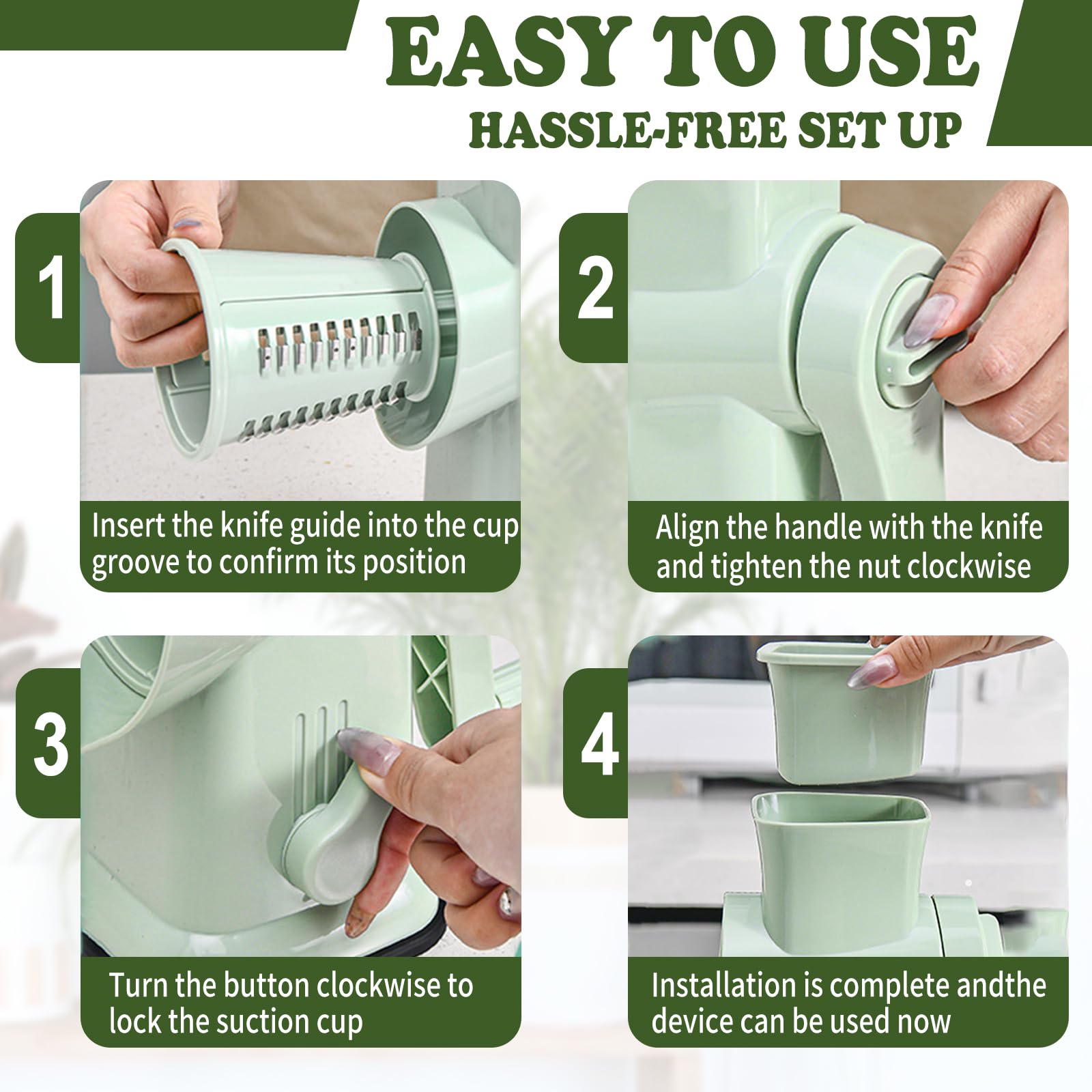 EASY TO USE
HASSLE-FREE SET UP

1

Insert the knife guide into the cup groove to confirm its position

2

Align the handle with the knife and tighten the nut clockwise

3

Turn the button clockwise to lock the suction cup

4

Installation is complete andthe device can be used now