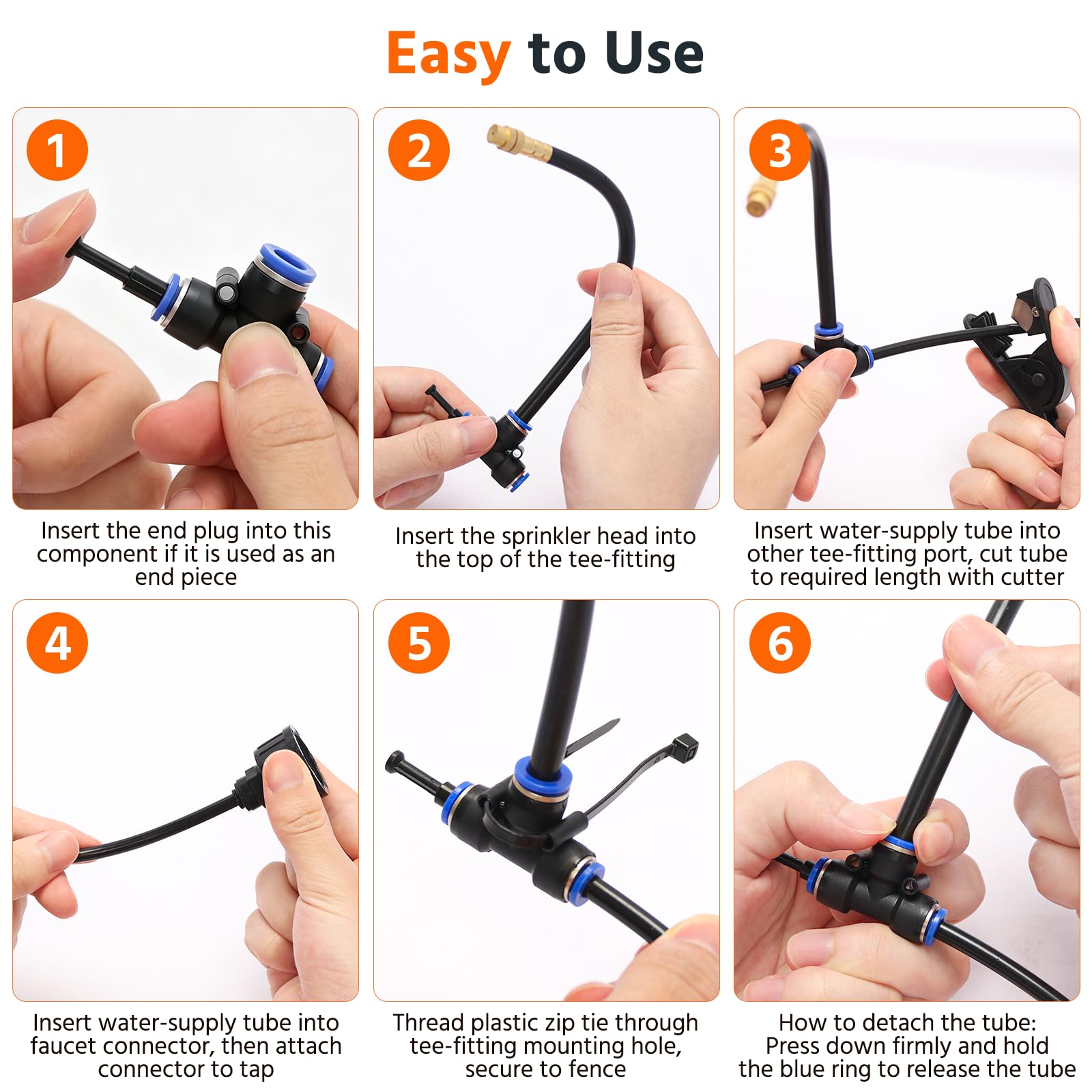 Easy to Use

1

Insert the end plug into this component if it is used as an end piece

2

Insert the sprinkler head into the top of the tee-fitting

3

Insert water-supply tube into other tee-fitting port, cut tube to required length with cutter

4

Insert water-supply tube into faucet connector, then attach connector to tap

5

Thread plastic zip tie through tee-fitting mounting hole, secure to fence

6

How to detach the tube: Press down firmly and hold the blue ring to release the tube