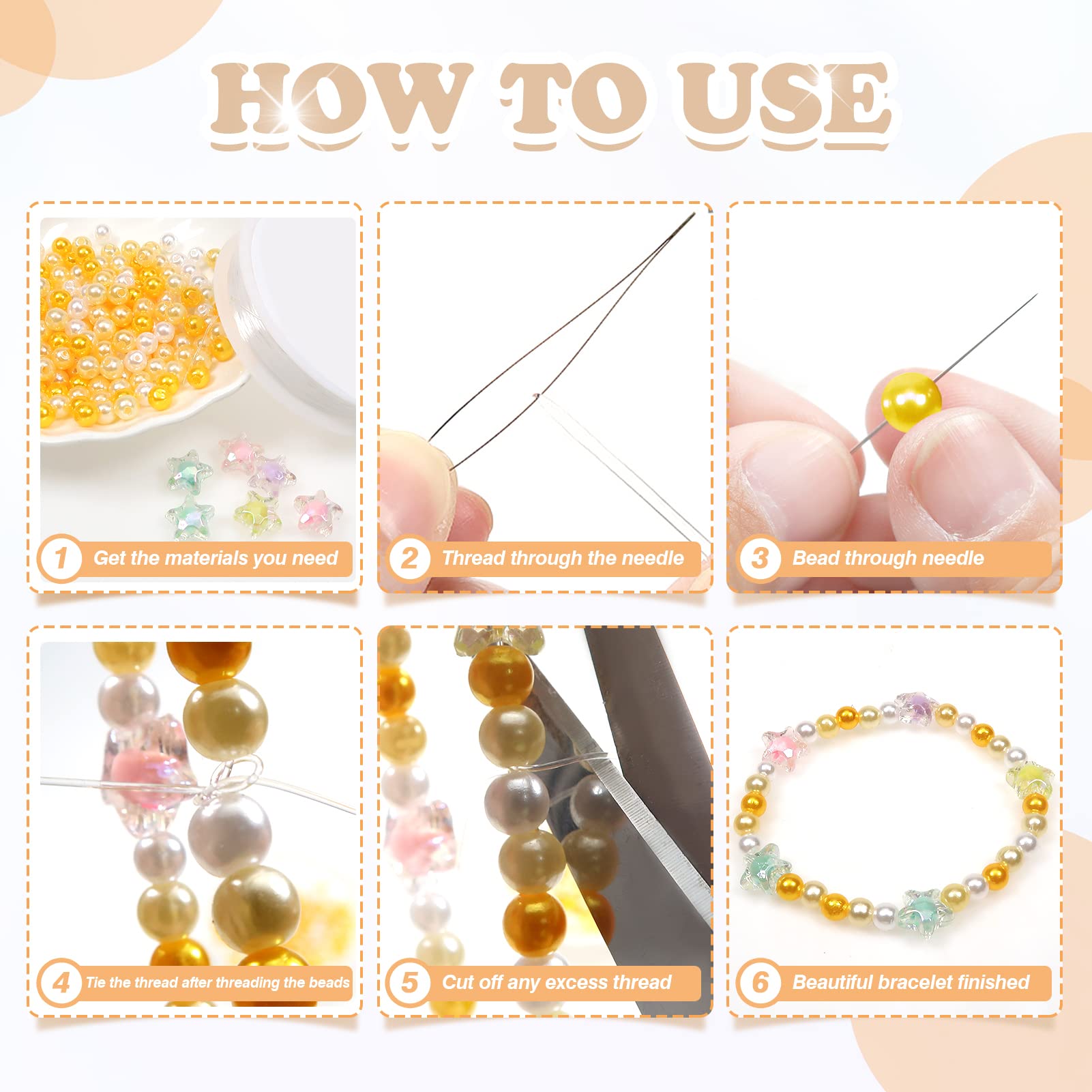 HOW TO USE

1 Get the materials you need

2 Thread through the needle

3 Bead through needle

4 Tie the thread after threading the beads

5 Cut off any excess thread

6 Beautiful bracelet finished