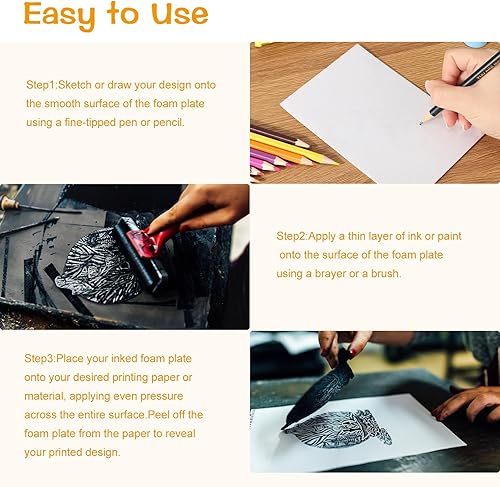 Easy to Use

Step1:Sketch or draw your design onto the smooth surface of the foam plate using a fine-tipped pen or pencil.

Step2:Apply a thin layer of ink or paint onto the surface of the foam plate using a brayer or a brush.

Step3:Place your inked foam plate onto your desired printing paper or material, applying even pressure across the entire surface.Peel off the foam plate from the paper to reveal your printed design.