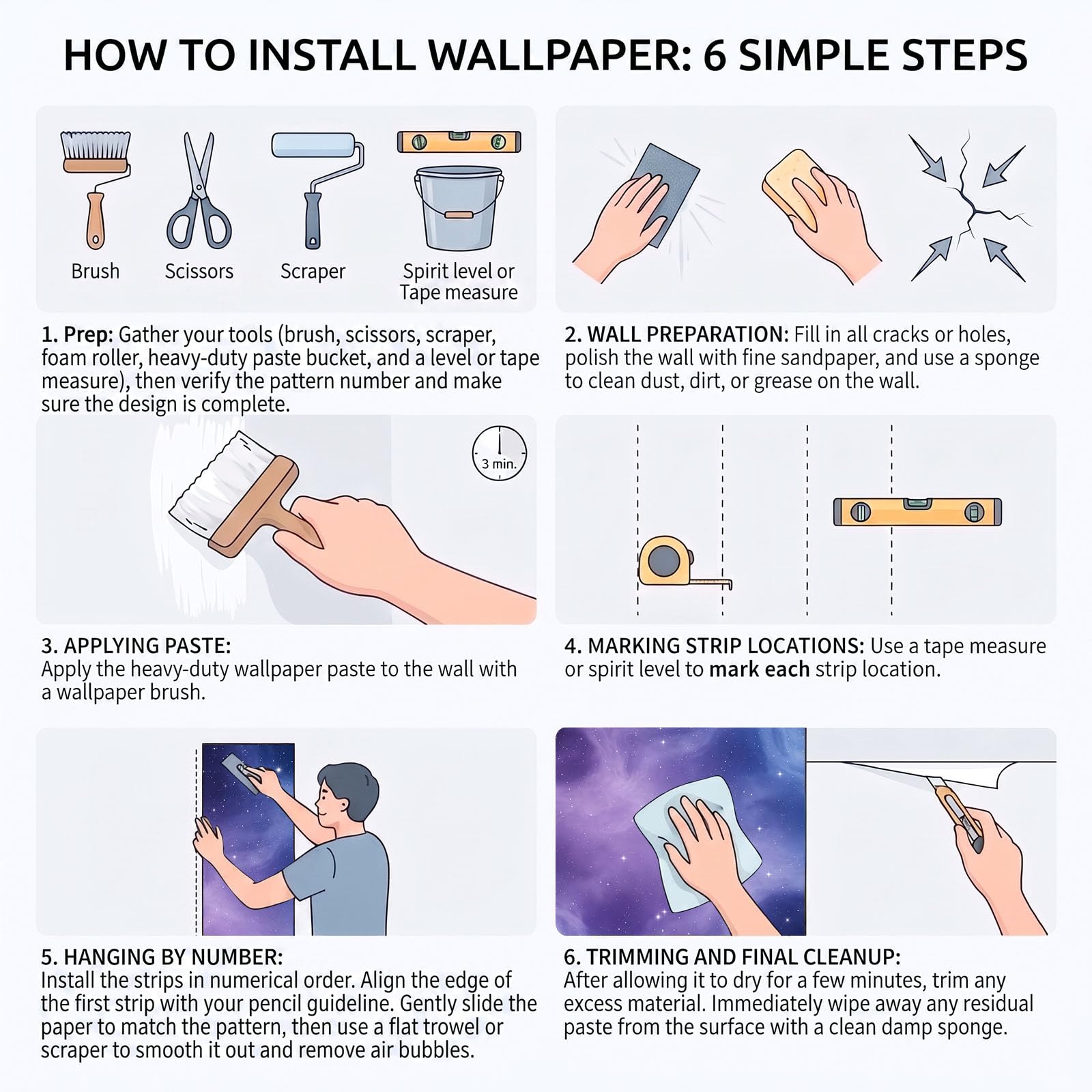 HOW TO INSTALL WALLPAPER: 6 SIMPLE STEPS

Brush

Scissors

Scraper

Spirit level or Tape measure

1. Prep: Gather your tools (brush, scissors, scraper, foam roller, heavy-duty paste bucket, and a level or tape measure), then verify the pattern number and make sure the design is complete.

2. WALL PREPARATION: Fill in all cracks or holes, polish the wall with fine sandpaper, and use a sponge to clean dust, dirt, or grease on the wall.

3 min.

3. APPLYING PASTE:
Apply the heavy-duty wallpaper paste to the wall with a wallpaper brush.

4. MARKING STRIP LOCATIONS: Use a tape measure or spirit level to mark each strip location.

5. HANGING BY NUMBER:
Install the strips in numerical order. Align the edge of the first strip with your pencil guideline. Gently slide the paper to match the pattern, then use a flat trowel or scraper to smooth it out and remove air bubbles.

6. TRIMMING AND FINAL CLEANUP:
After allowing it to dry for a few minutes, trim any excess material. Immediately wipe away any residual paste from the surface with a clean damp sponge.