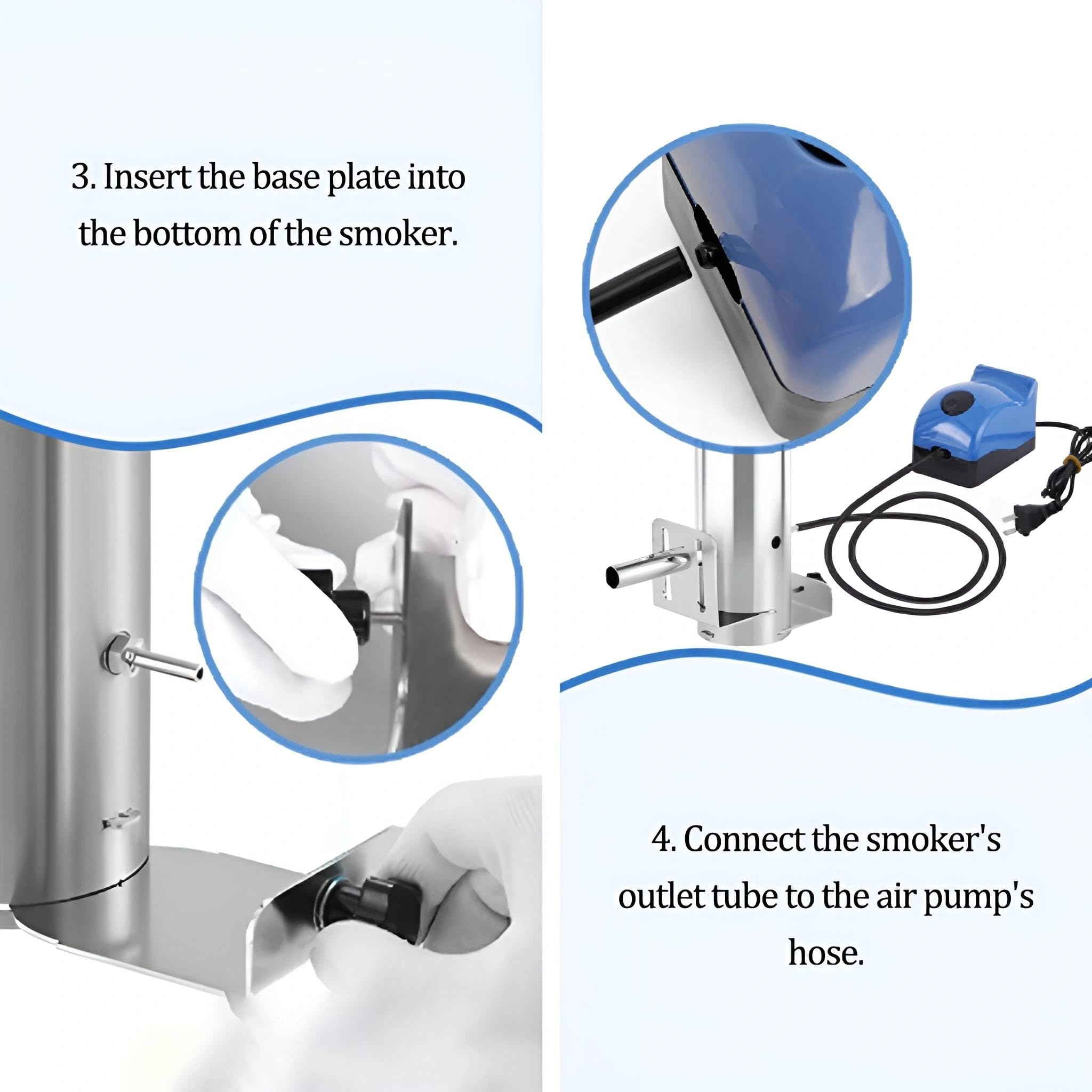 3. Insert the base plate into the bottom of the smoker.

4. Connect the smoker's outlet tube to the air pump's hose.