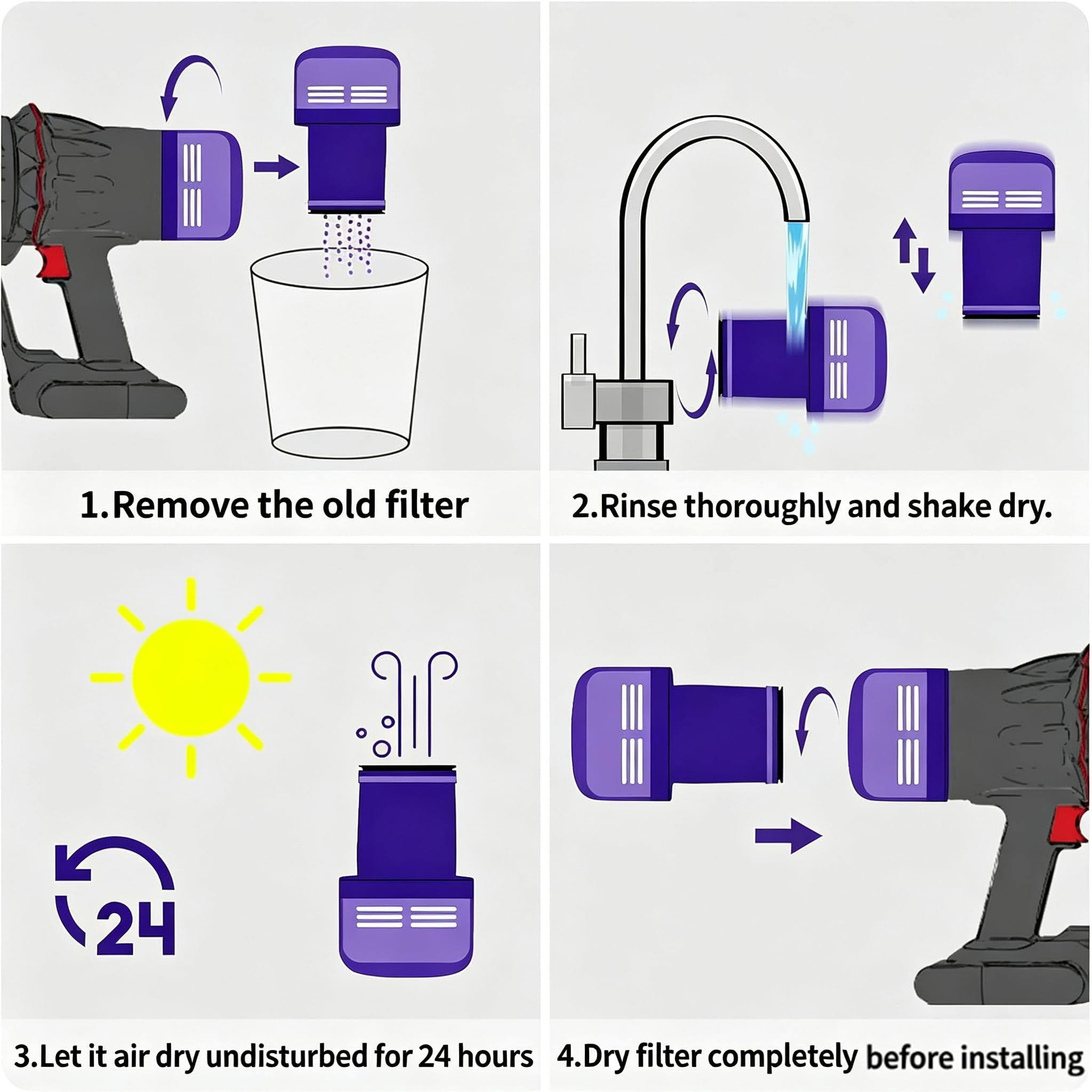 1.Remove the old filter

2.Rinse thoroughly and shake dry.

24

3.Let it air dry undisturbed for 24 hours

4.Dry filter completely before installing