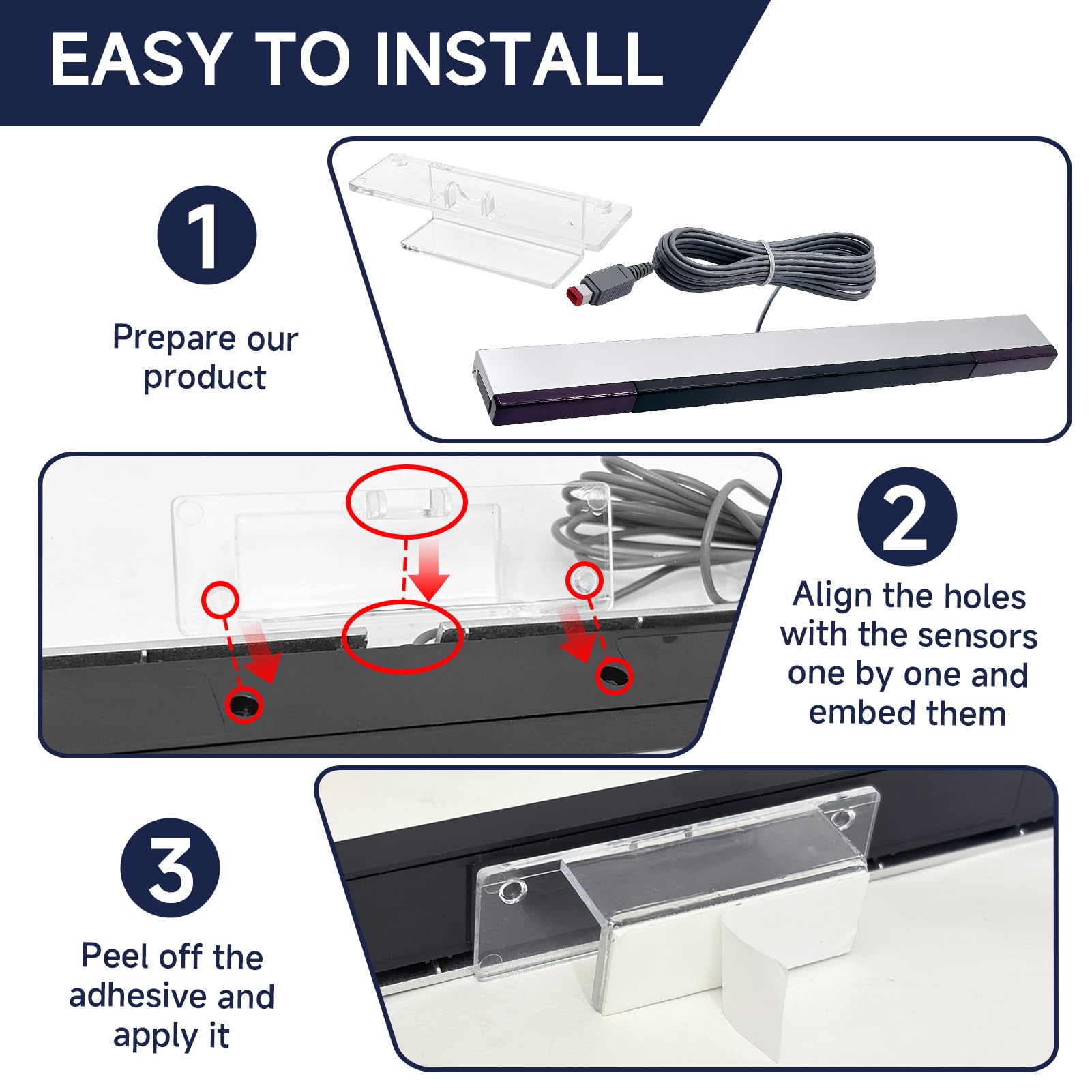 EASY TO INSTALL

1

Prepare our product

2

Align the holes with the sensors one by one and embed them

3

Peel off the adhesive and apply it