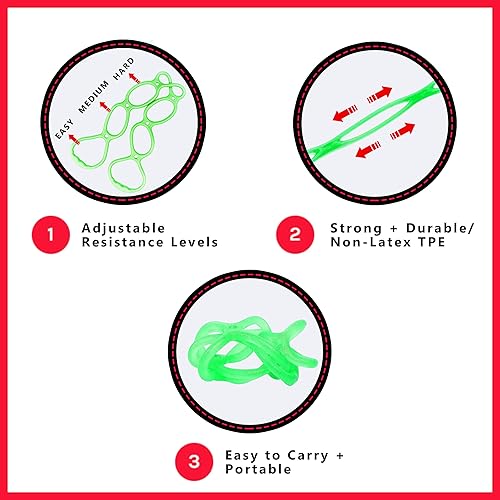 EASY MEDIUM HARD

1 Adjustable Resistance Levels

2 Strong + Durable/ Non-Latex TPE

3 Easy to Carry + Portable