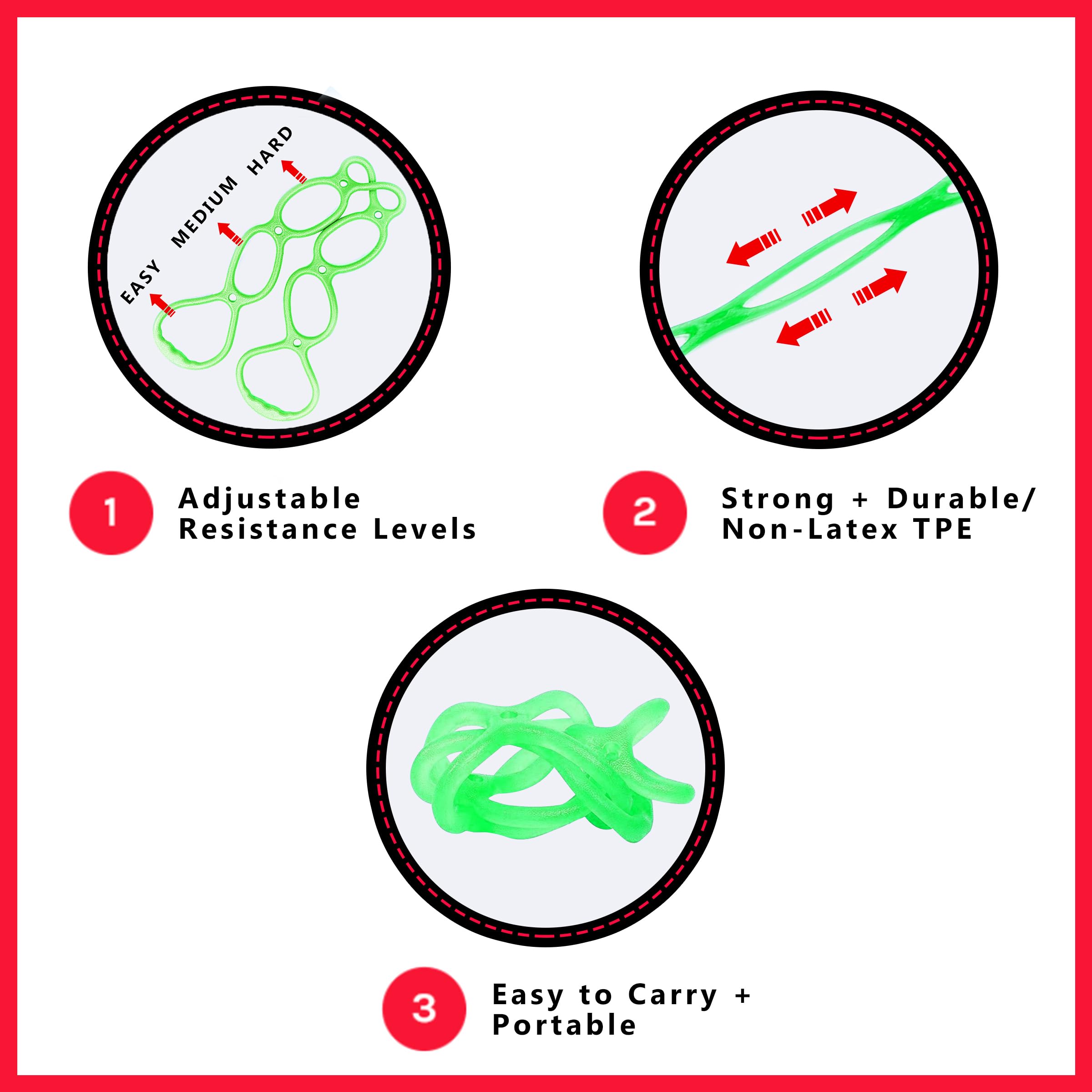 EASY MEDIUM HARD

1 Adjustable Resistance Levels

2 Strong + Durable/ Non-Latex TPE

3 Easy to Carry + Portable