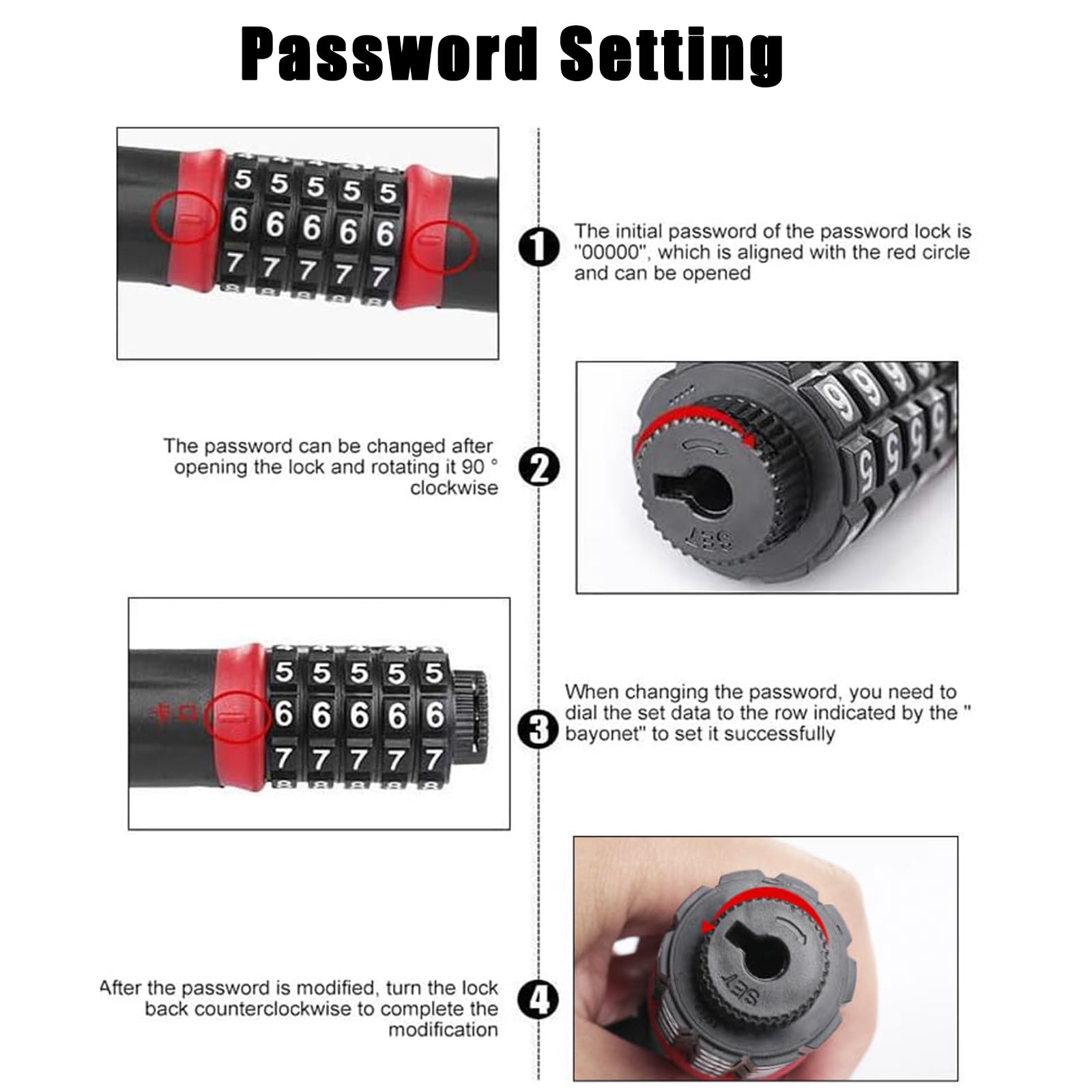 Password Setting

5 5 5 5 5
6 6 6 6 6
7 7 7 7 7

1 The initial password of the password lock is "00000", which is aligned with the red circle and can be opened

The password can be changed after opening the lock and rotating it 90 ° clockwise 2

SET

5 5 5 5 5
6 6 6 6 6
7 7 7 7 7

3 When changing the password, you need to dial the set data to the row indicated by the " bayonet" to set it successfully

After the password is modified, turn the lock back counterclockwise to complete the modification 4

SET