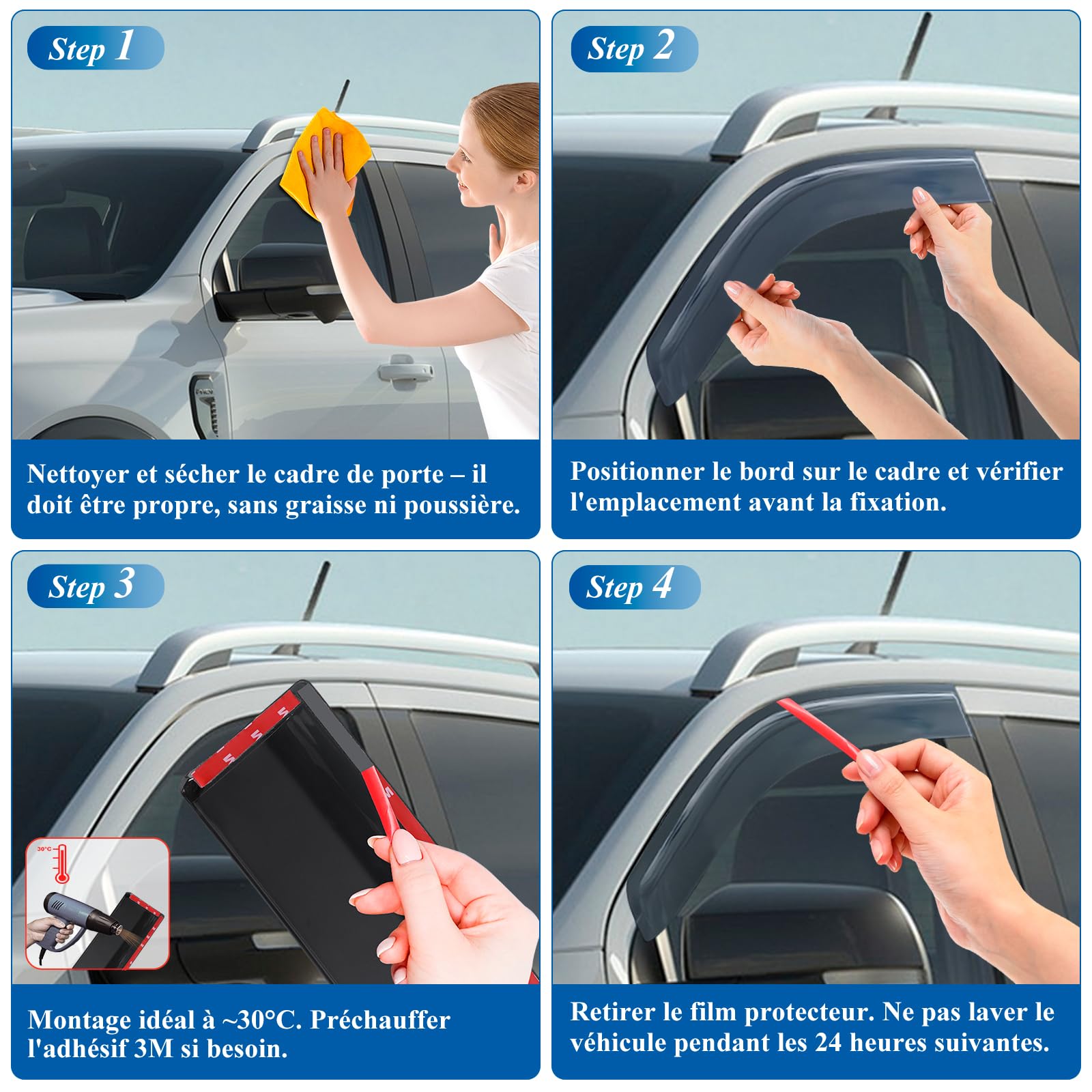 Step 1

Nettoyer et sécher le cadre de porte – il doit être propre, sans graisse ni poussière.

Step 2

Positionner le bord sur le cadre et vérifier l'emplacement avant la fixation.

Step 3

30°C

Montage idéal à ~30°C. Préchauffer l'adhésif 3M si besoin.

Step 4

Retirer le film protecteur. Ne pas laver le véhicule pendant les 24 heures suivantes.