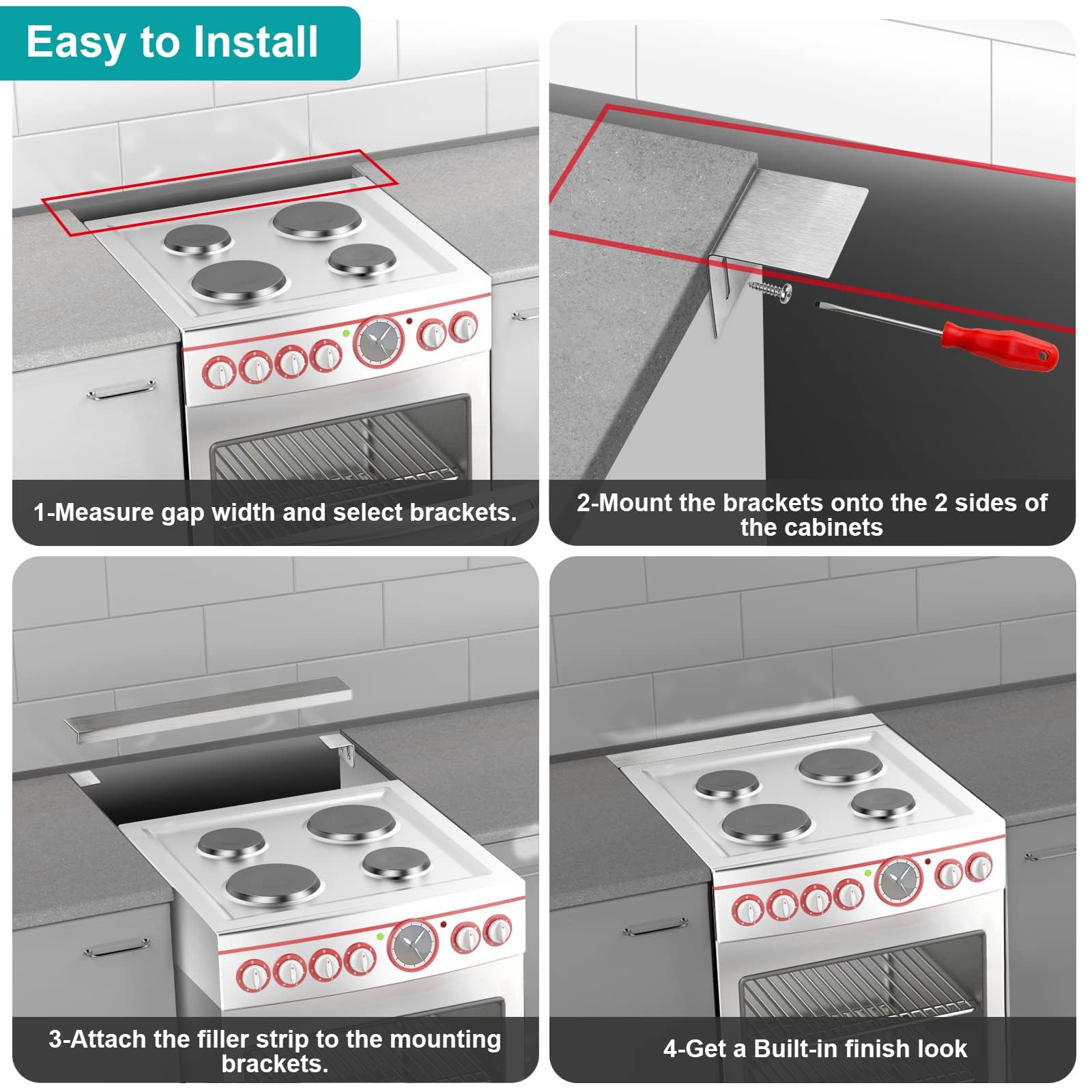 Easy to Install

1-Measure gap width and select brackets.

2-Mount the brackets onto the 2 sides of the cabinets

3-Attach the filler strip to the mounting brackets.

4-Get a Built-in finish look